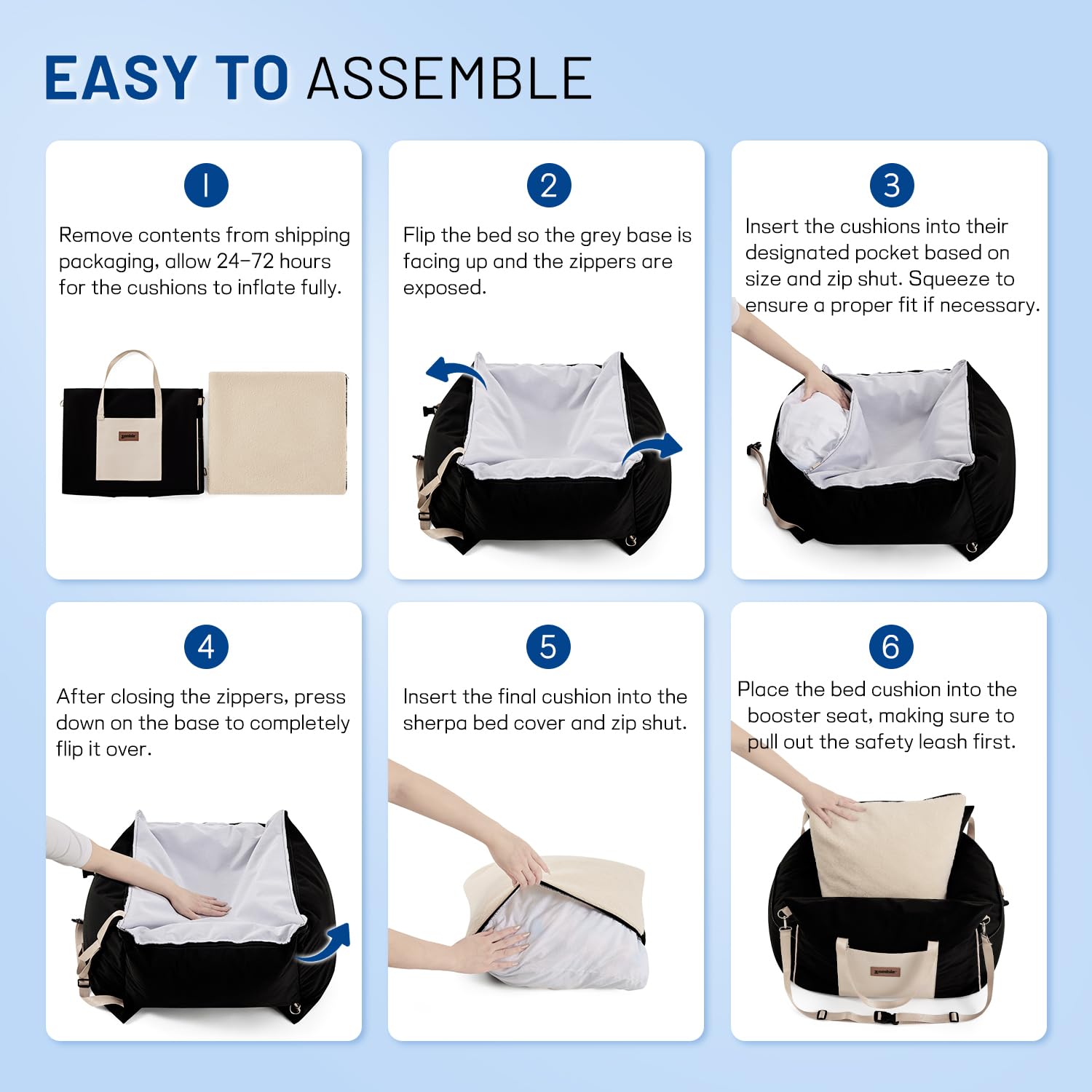 EASY TO ASSEMBLE

1

Remove contents from shipping packaging, allow 24-72 hours for the cushions to inflate fully.

2

Flip the bed so the grey base is facing up and the zippers are exposed.

3

Insert the cushions into their designated pocket based on size and zip shut. Squeeze to ensure a proper fit if necessary.

4

After closing the zippers, press down on the base to completely flip it over.

5

Insert the final cushion into the sherpa bed cover and zip shut.

6

Place the bed cushion into the booster seat, making sure to pull out the safety leash first.