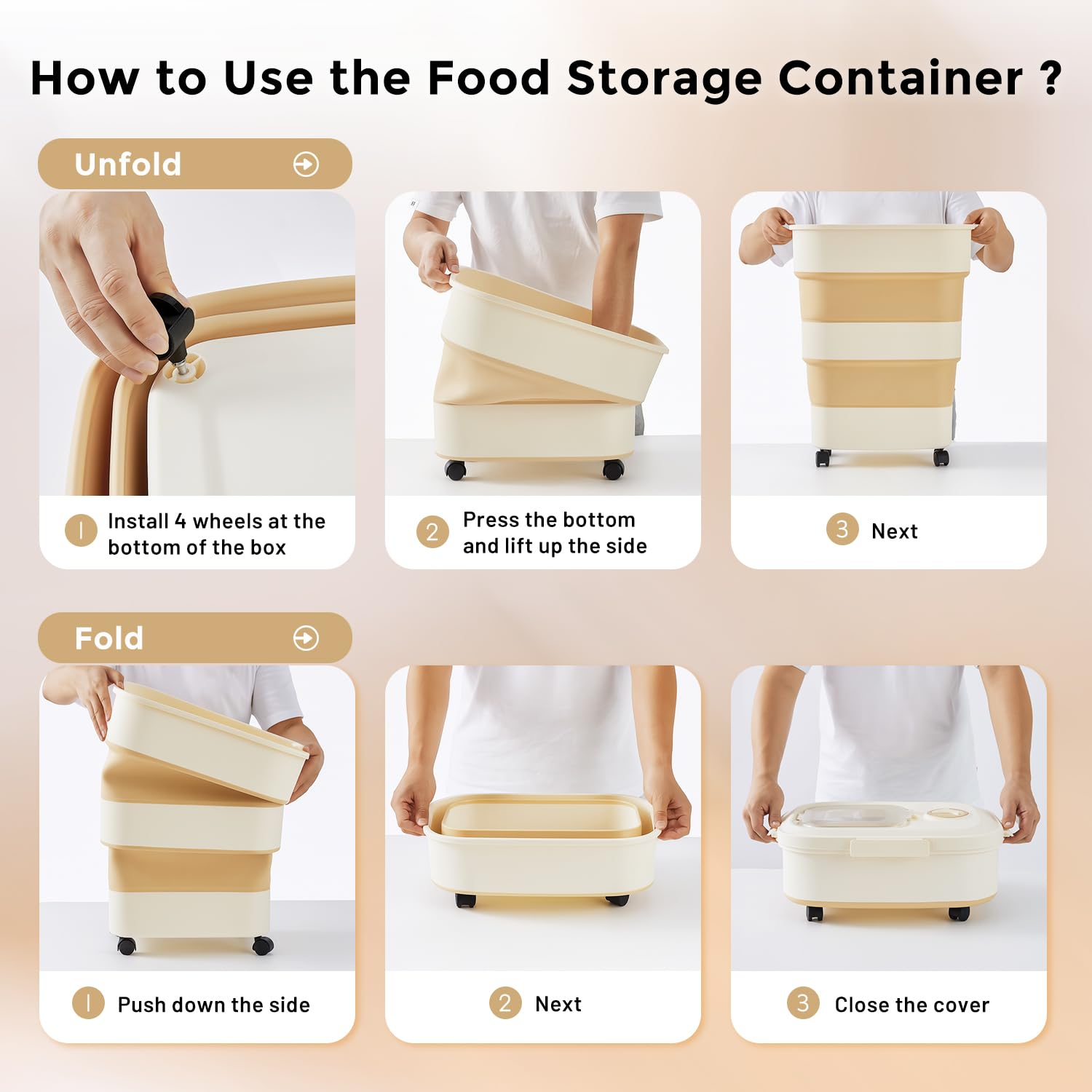 How to Use the Food Storage Container ?

Unfold

1 Install 4 wheels at the bottom of the box

2 Press the bottom and lift up the side

3 Next

Fold

1 Push down the side

2 Next

3 Close the cover