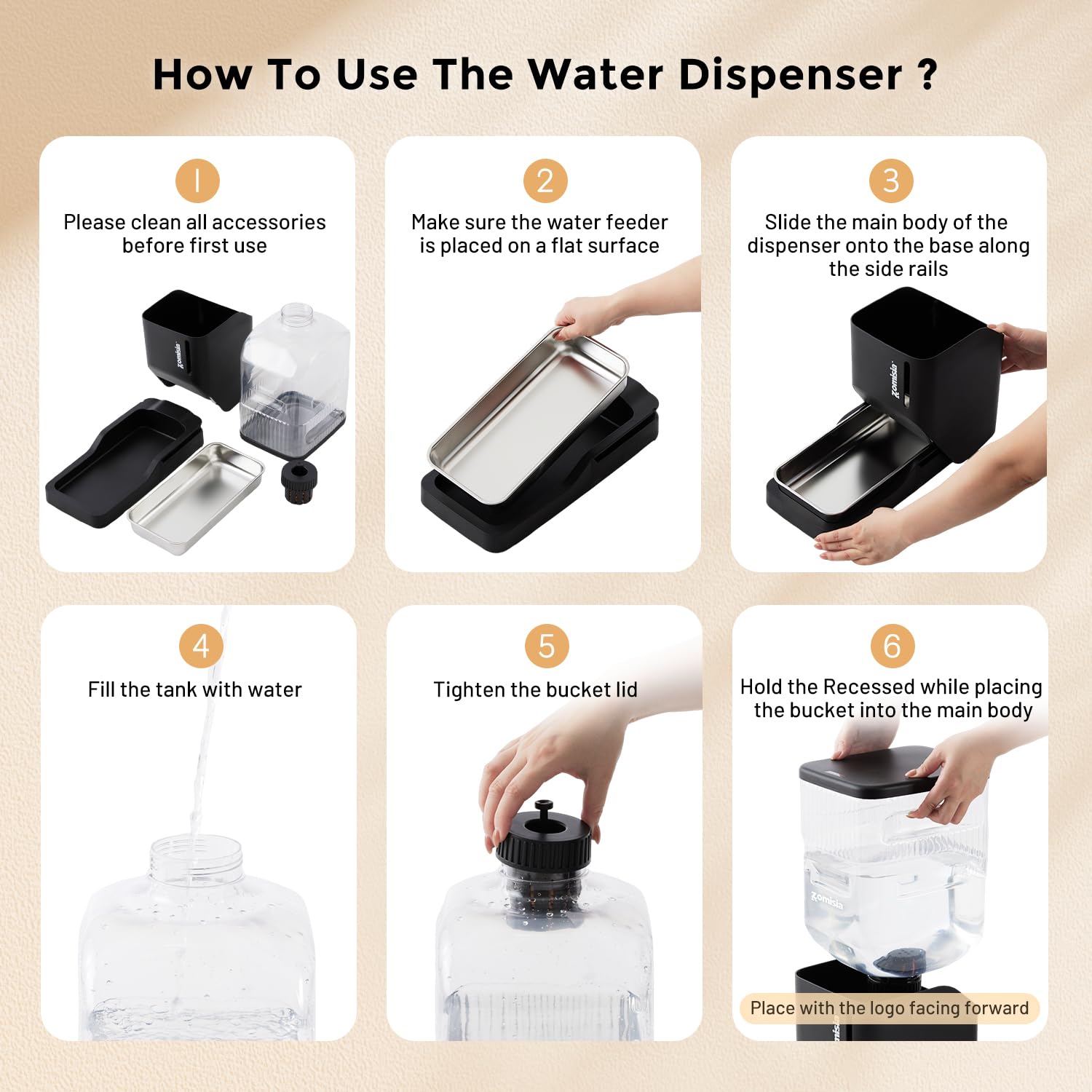 How To Use The Water Dispenser ?

1
Please clean all accessories before first use

zomisia

2
Make sure the water feeder is placed on a flat surface

3
Slide the main body of the dispenser onto the base along the side rails

zomisia

4
Fill the tank with water

5
Tighten the bucket lid

6
Hold the Recessed while placing the bucket into the main body

zomisia

Place with the logo facing forward