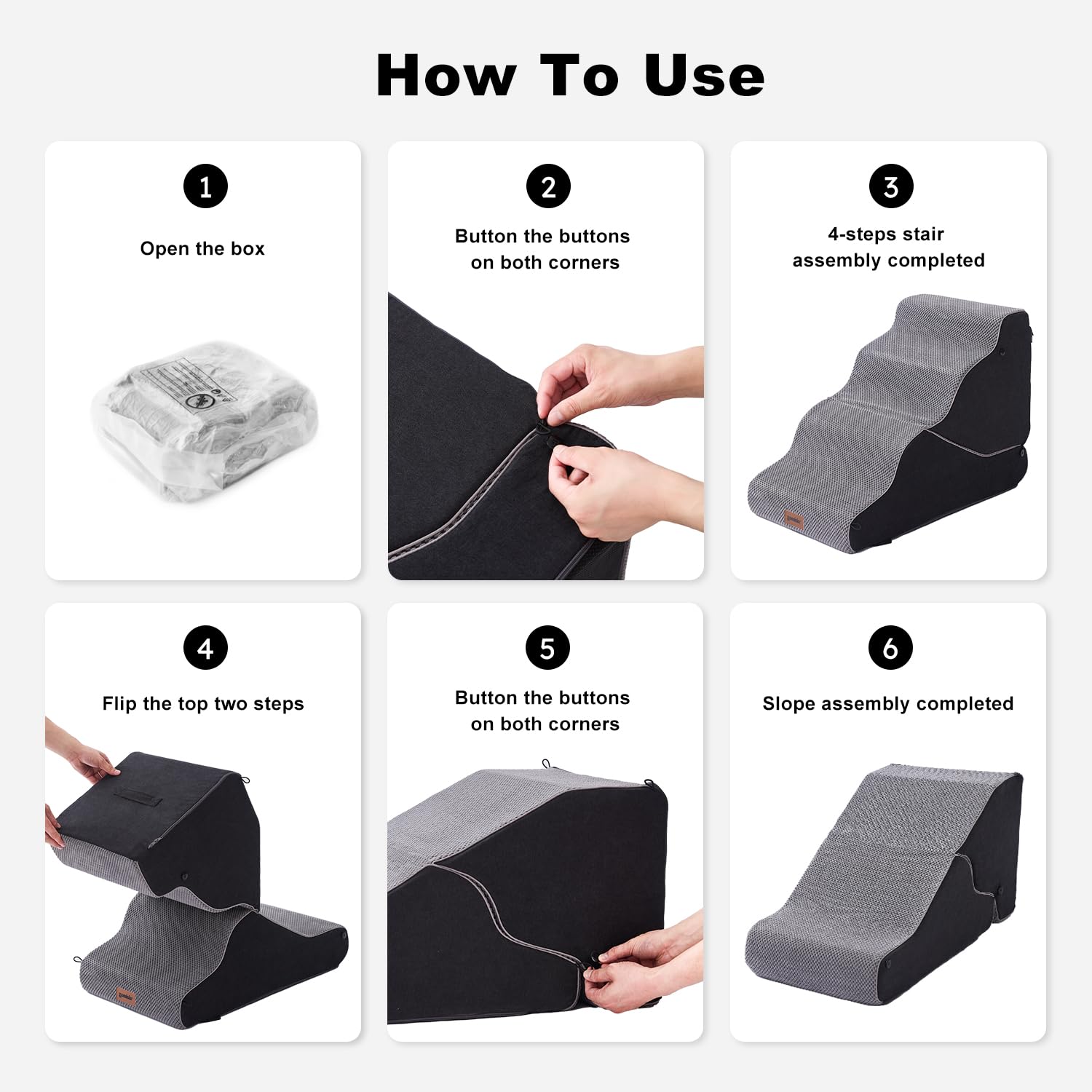 How To Use

1

Open the box

2

Button the buttons on both corners

3

4-steps stair assembly completed

4

Flip the top two steps

5

Button the buttons on both corners

6

Slope assembly completed