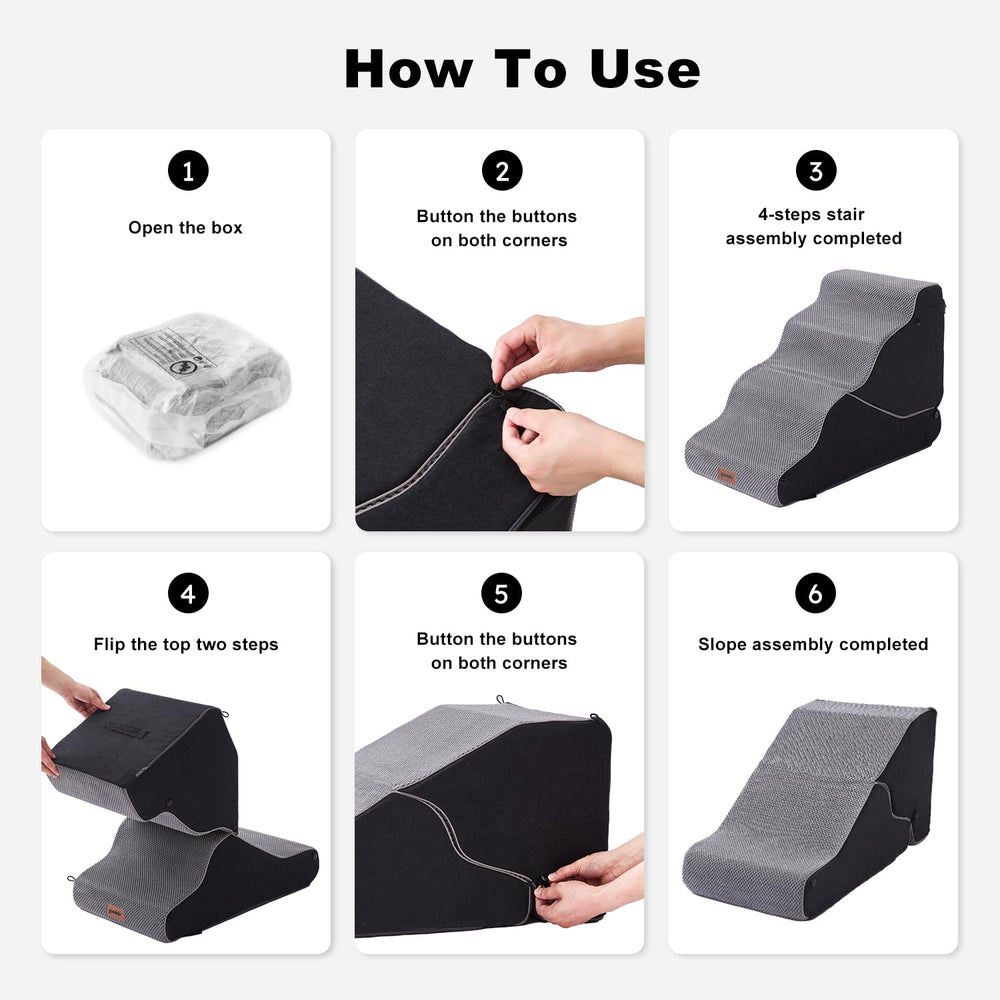 How To Use

1

Open the box

2

Button the buttons on both corners

3

4-steps stair assembly completed

4

Flip the top two steps

5

Button the buttons on both corners

6

Slope assembly completed