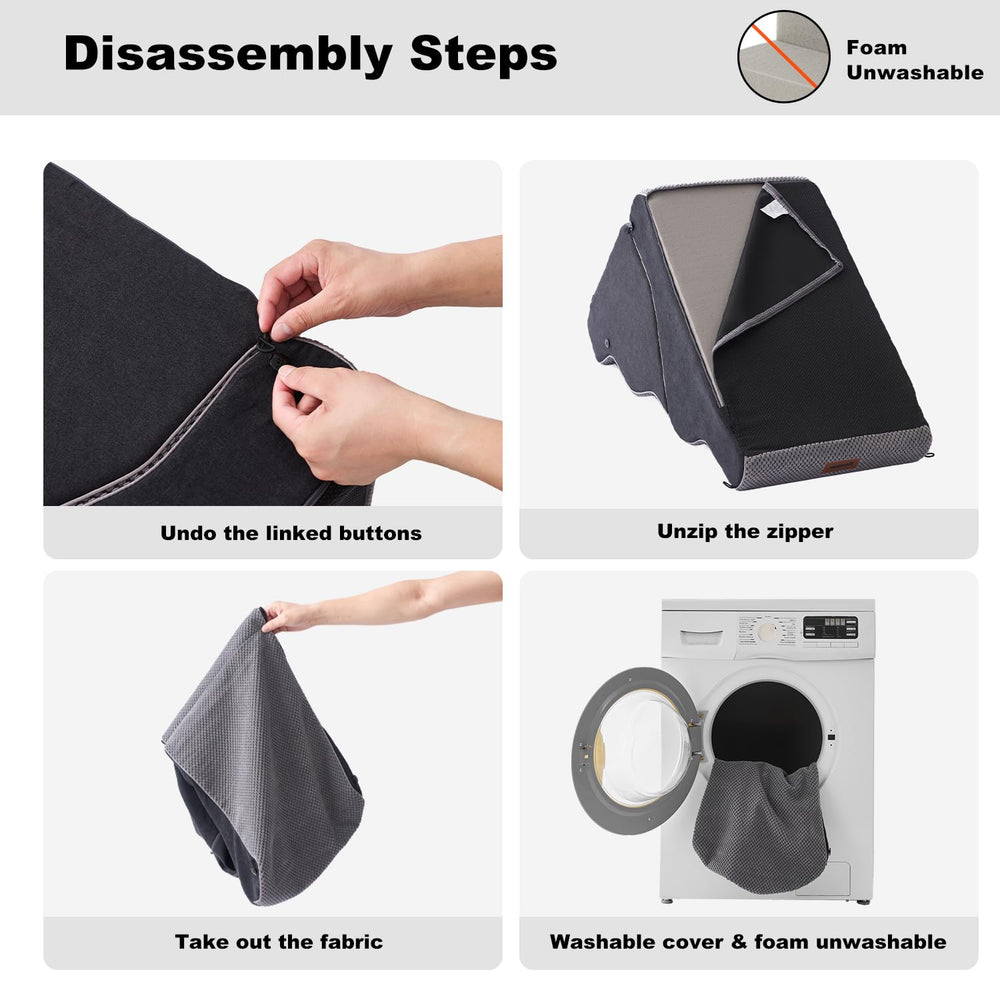 Disassembly Steps

Foam Unwashable

Undo the linked buttons

Unzip the zipper

Take out the fabric

Washable cover & foam unwashable