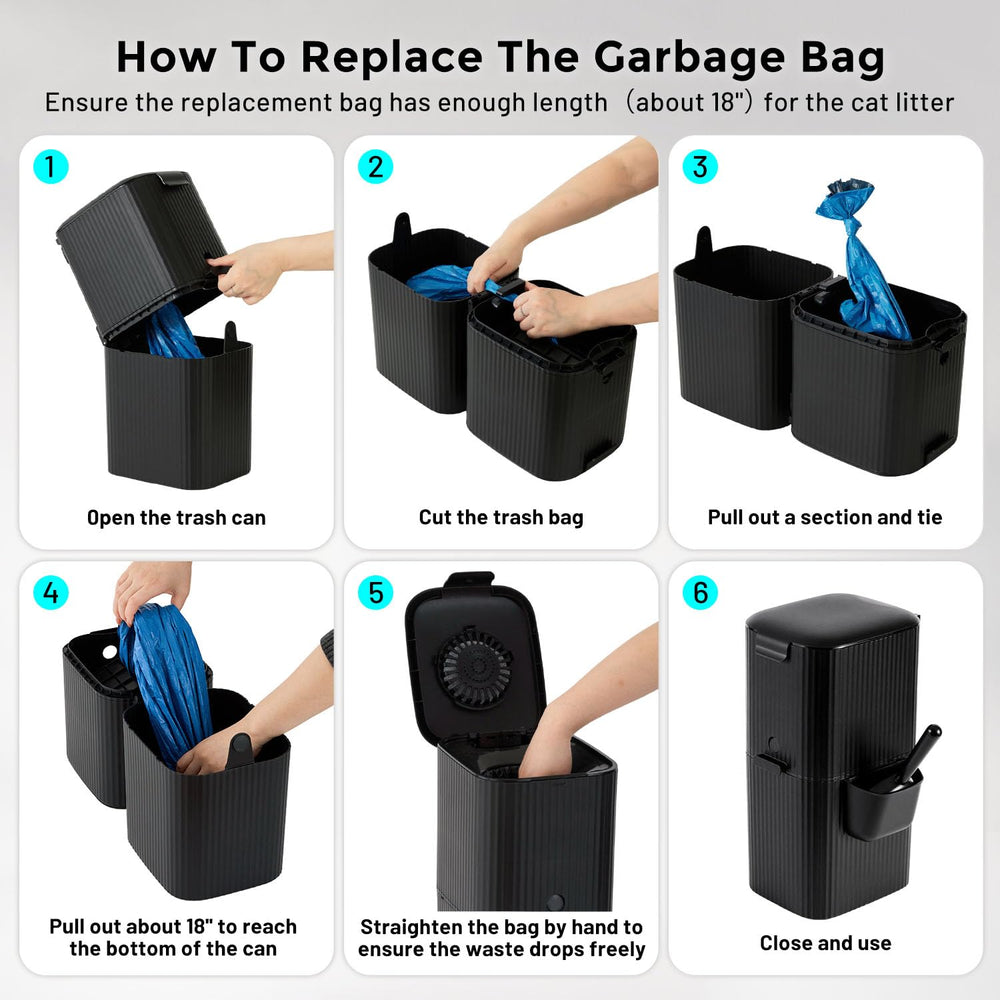 How To Replace The Garbage Bag

Ensure the replacement bag has enough length（about 18"）for the cat litter

1

Open the trash can

2

Cut the trash bag

3

Pull out a section and tie

4

Pull out about 18" to reach the bottom of the can

5

Straighten the bag by hand to ensure the waste drops freely

6

Close and use