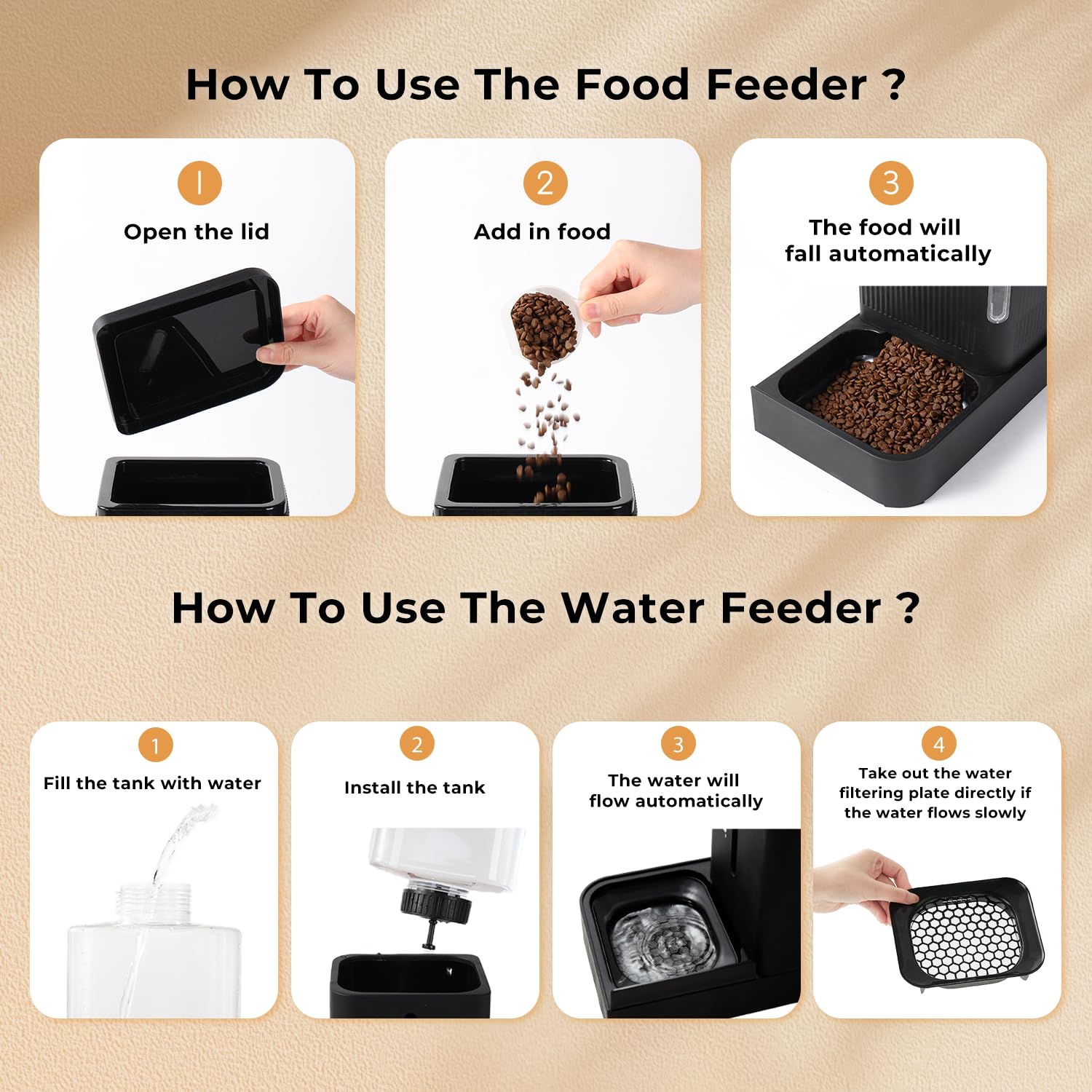 How To Use The Food Feeder ?

1
Open the lid

2
Add in food

3
The food will fall automatically

How To Use The Water Feeder ?

1
Fill the tank with water

2
Install the tank

3
The water will flow automatically

4
Take out the water filtering plate directly if the water flows slowly