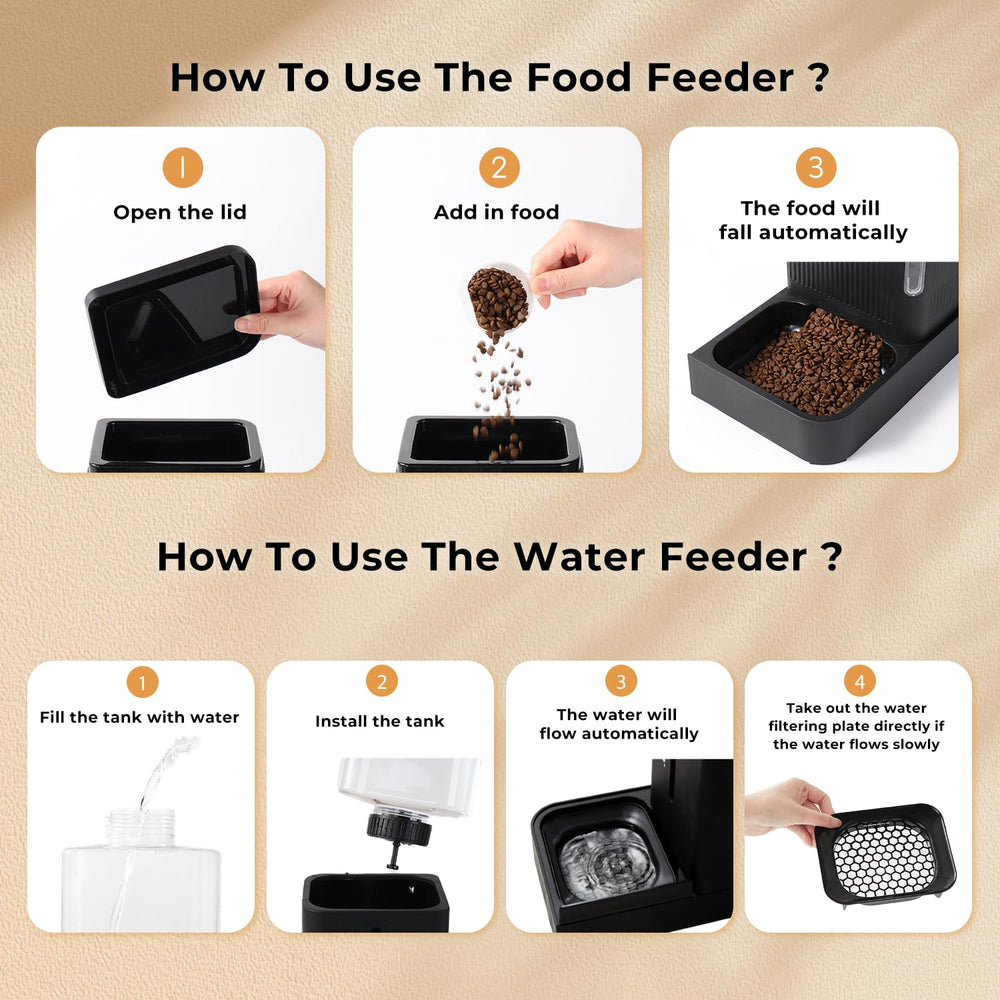 How To Use The Food Feeder ?

1
Open the lid

2
Add in food

3
The food will fall automatically

How To Use The Water Feeder ?

1
Fill the tank with water

2
Install the tank

3
The water will flow automatically

4
Take out the water filtering plate directly if the water flows slowly