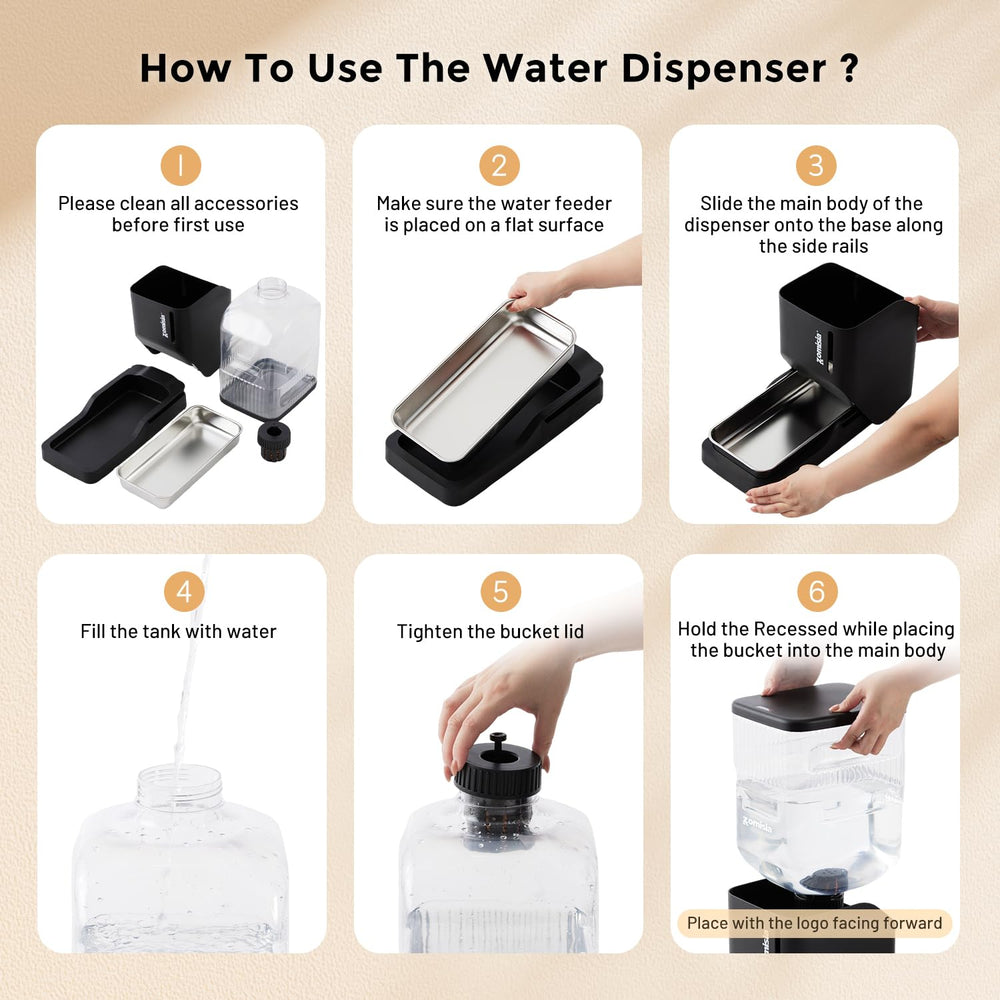 How To Use The Water Dispenser ?

1
Please clean all accessories before first use

2
Make sure the water feeder is placed on a flat surface

3
Slide the main body of the dispenser onto the base along the side rails

4
Fill the tank with water

5
Tighten the bucket lid

6
Hold the Recessed while placing the bucket into the main body

Place with the logo facing forward