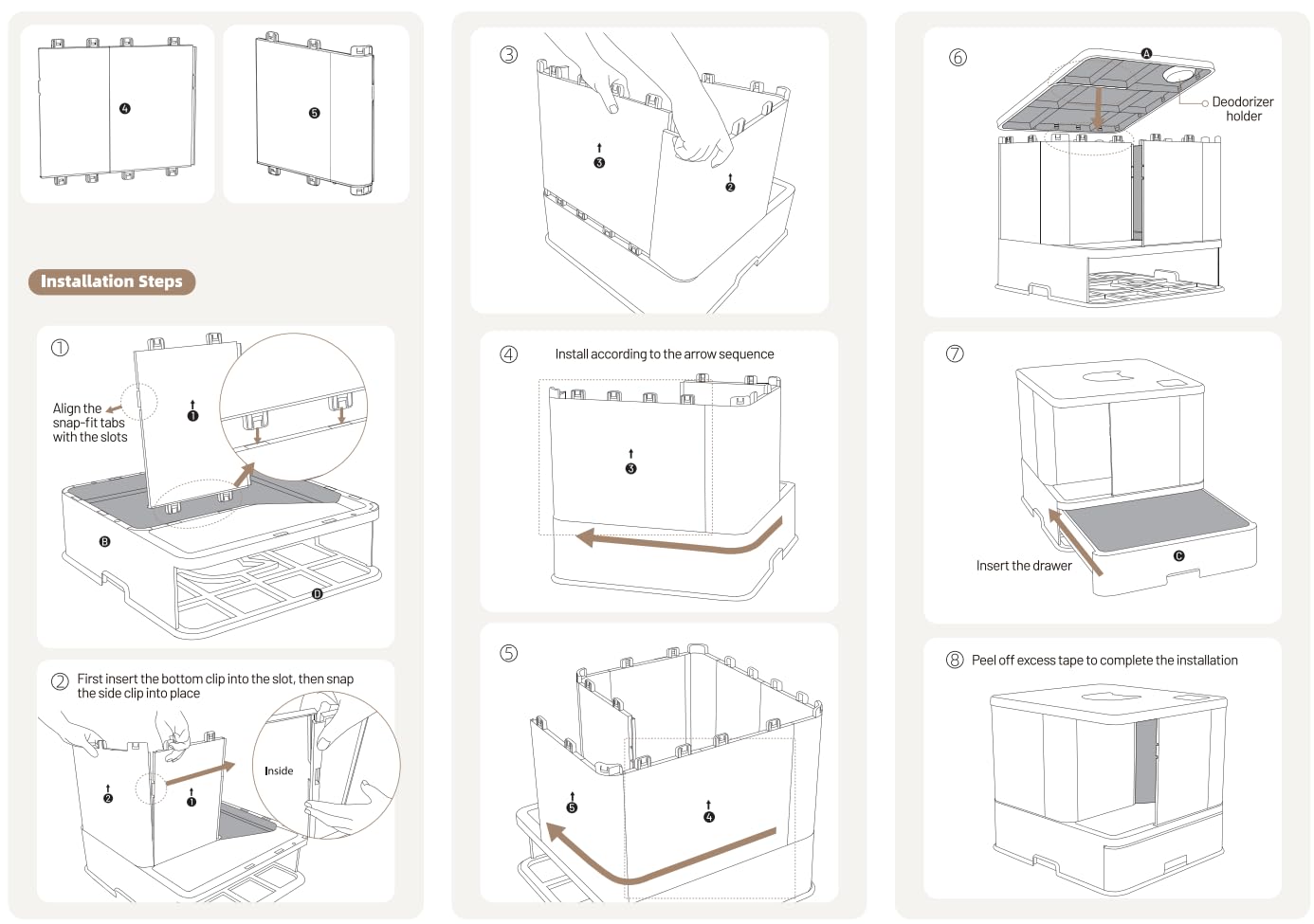 ❹

❺

Installation Steps

①

Align the snap-fit tabs with the slots

❶

Ⓑ

Ⓓ

② First insert the bottom clip into the slot, then snap the side clip into place

❷

❶

Inside

③

❸

❷

④ Install according to the arrow sequence

❸

⑤

❺

❹

⑥

Ⓐ

Deodorizer holder

⑦

Insert the drawer

Ⓒ

⑧ Peel off excess tape to complete the installation