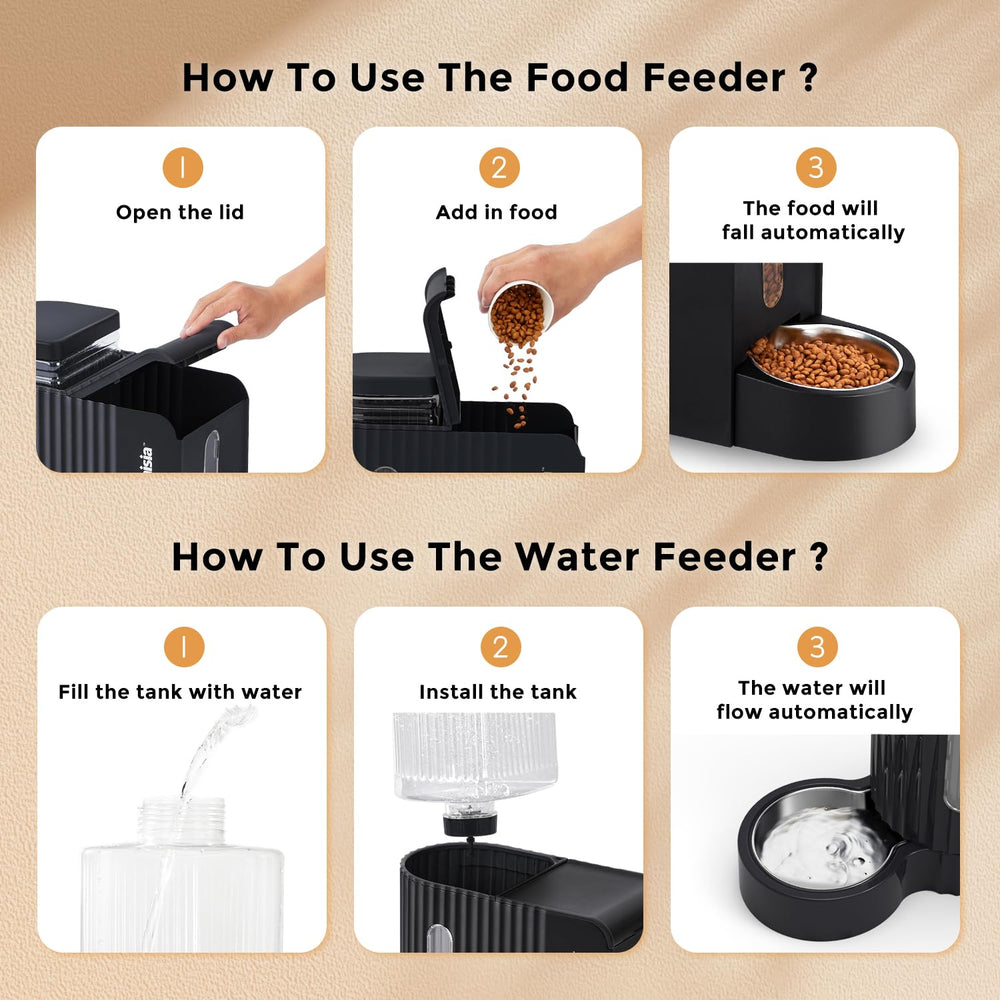 How To Use The Food Feeder ?

1
Open the lid

2
Add in food

3
The food will fall automatically

How To Use The Water Feeder ?

1
Fill the tank with water

2
Install the tank

3
The water will flow automatically