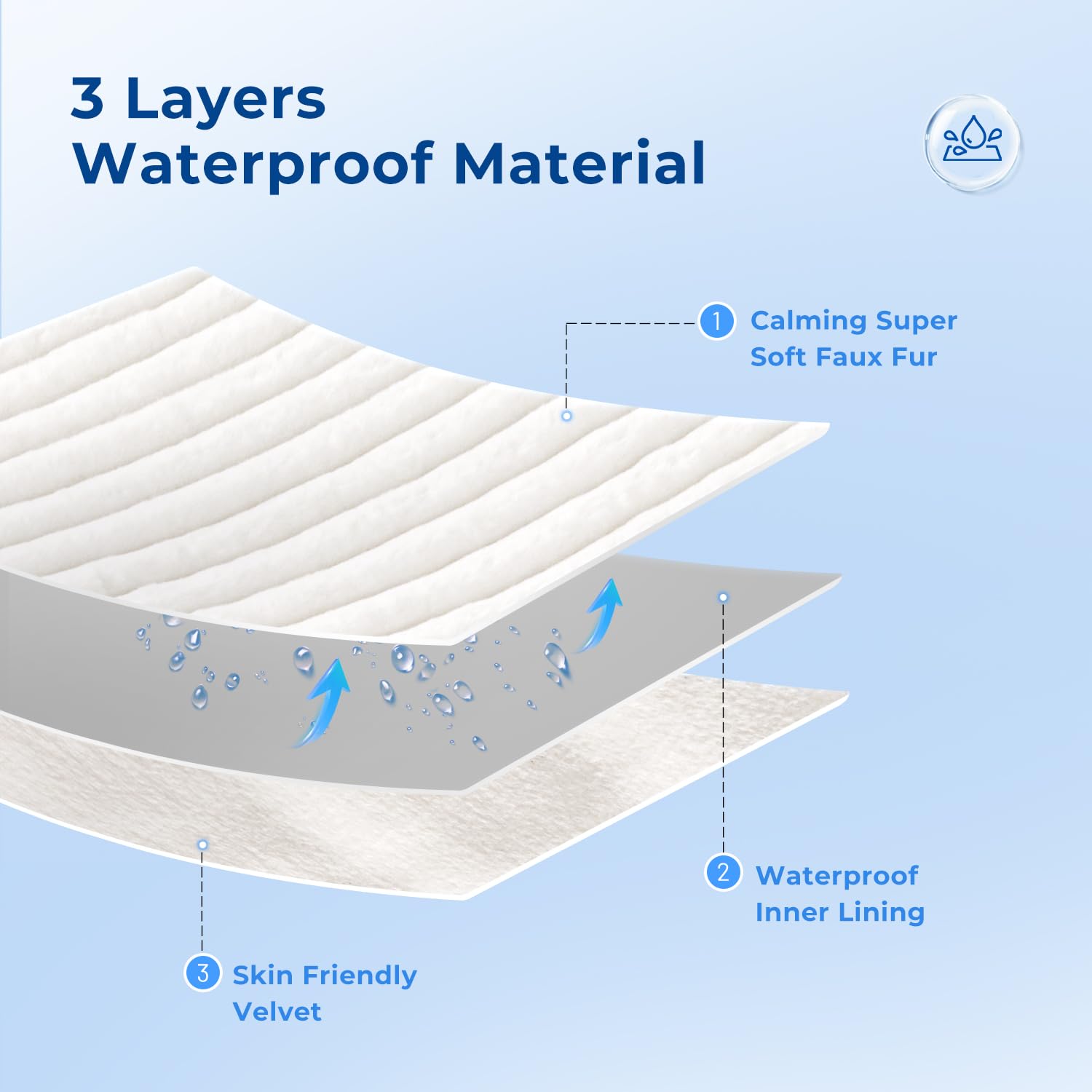 3 Layers
Waterproof Material

1 Calming Super Soft Faux Fur

2 Waterproof Inner Lining

3 Skin Friendly Velvet