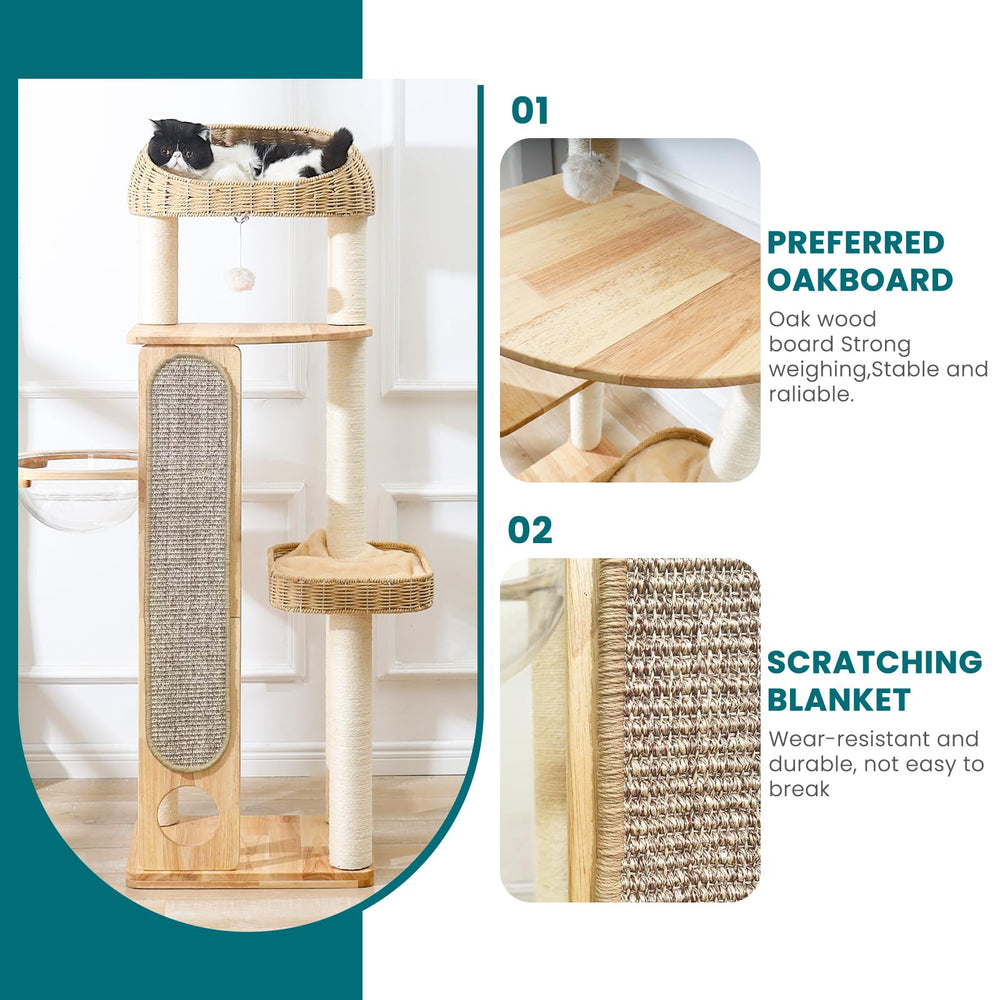 01

PREFERRED OAKBOARD

Oak wood board Strong weighing,Stable and raliable.

02

SCRATCHING BLANKET

Wear-resistant and durable, not easy to break