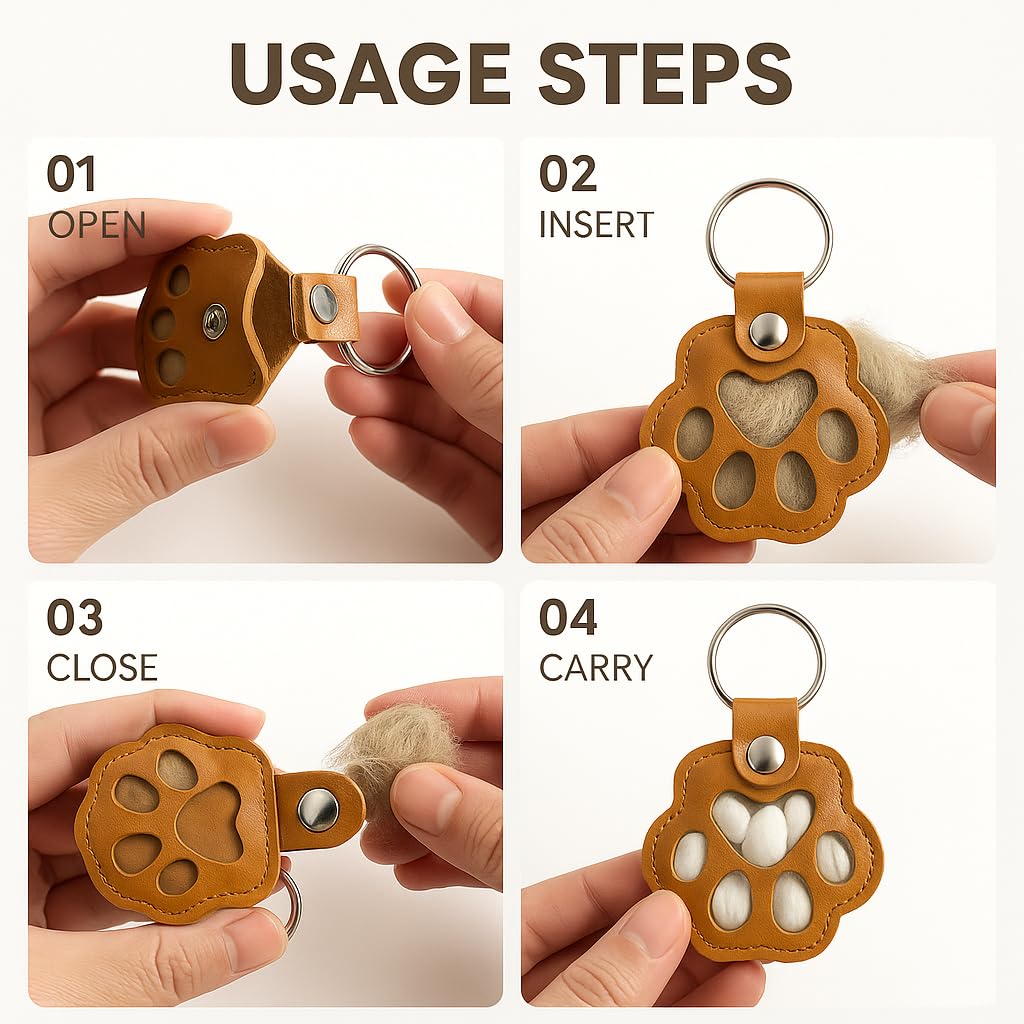 USAGE STEPS

01
OPEN

02
INSERT

03
CLOSE

04
CARRY