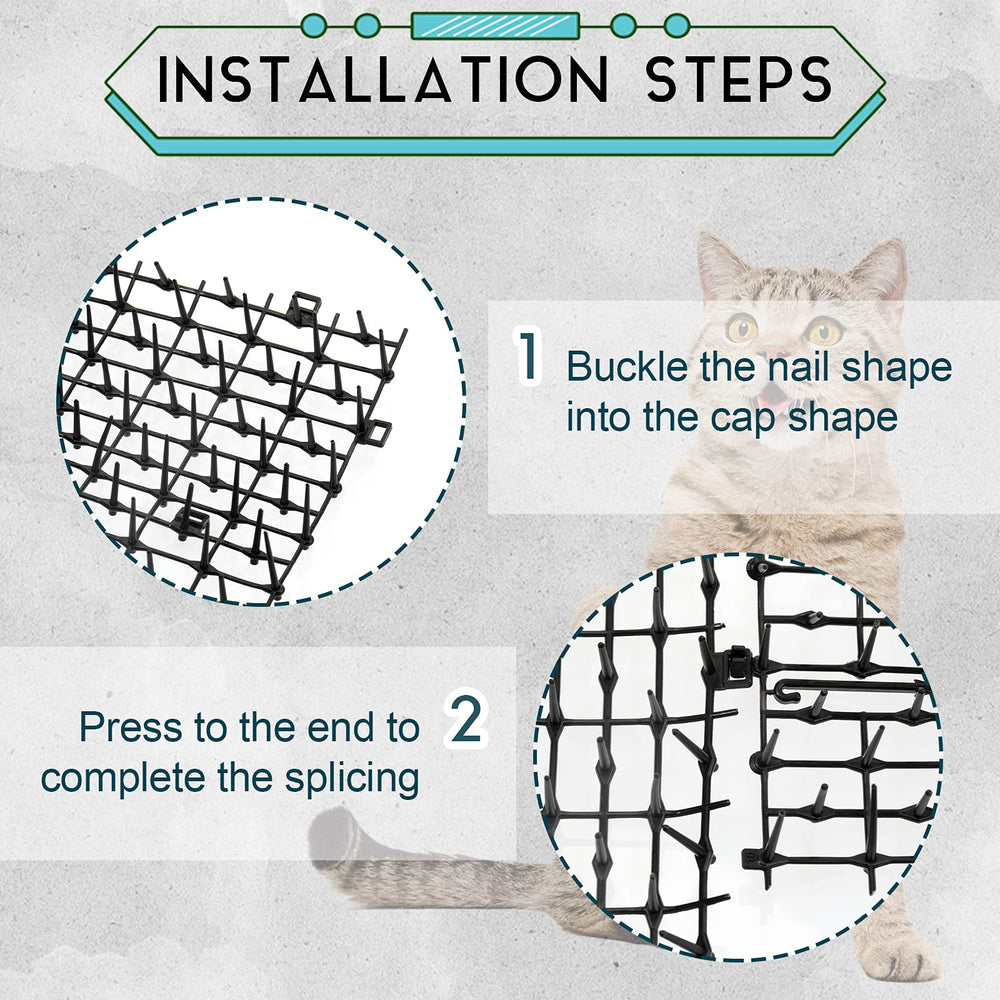 INSTALLATION STEPS

1 Buckle the nail shape into the cap shape

Press to the end to complete the splicing 2