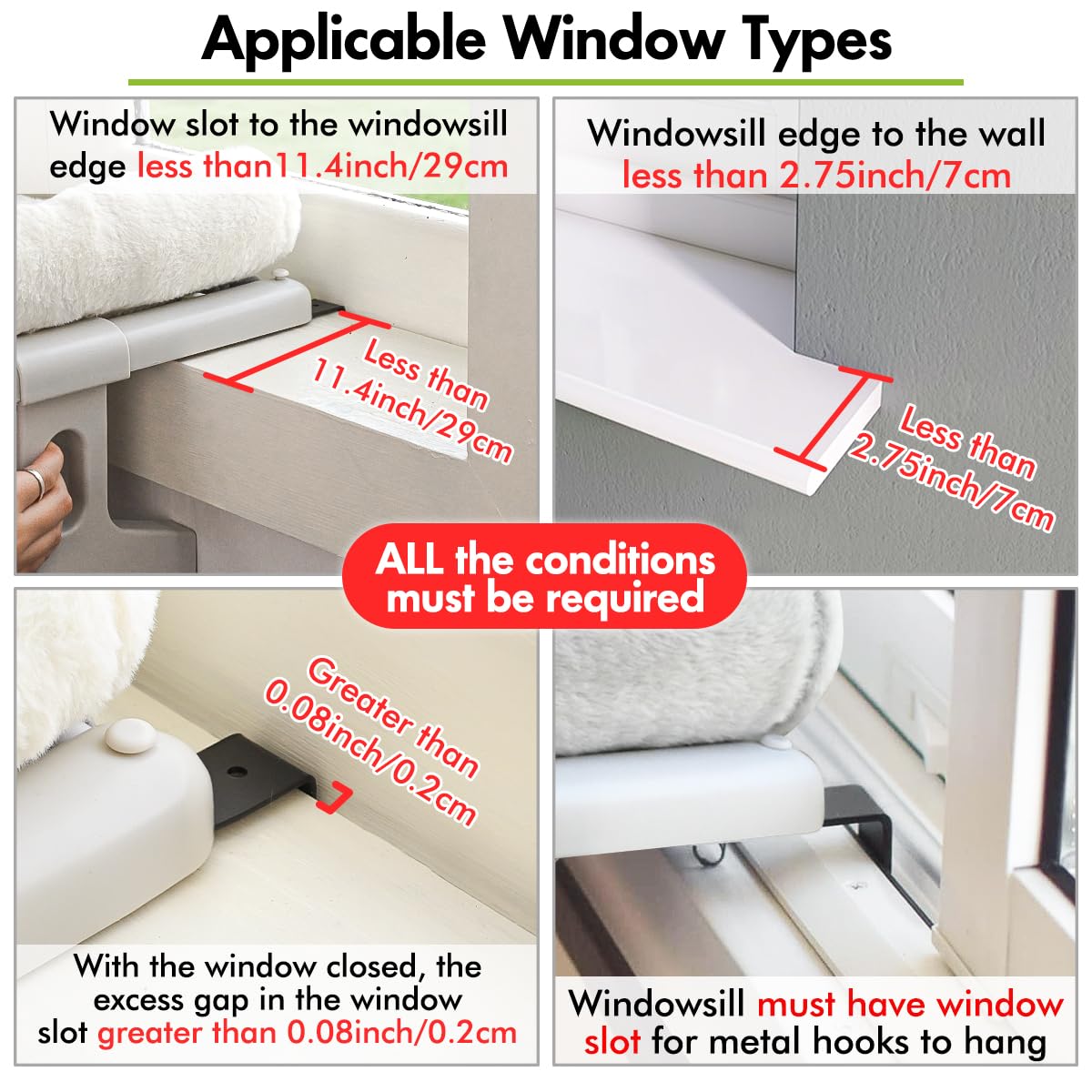 Applicable Window Types

Window slot to the windowsill edge less than11.4inch/29cm

Less than 11.4inch/29cm

Windowsill edge to the wall less than 2.75inch/7cm

Less than 2.75inch/7cm

ALL the conditions must be required

Greater than 0.08inch/0.2cm

With the window closed, the excess gap in the window slot greater than 0.08inch/0.2cm

Windowsill must have window slot for metal hooks to hang