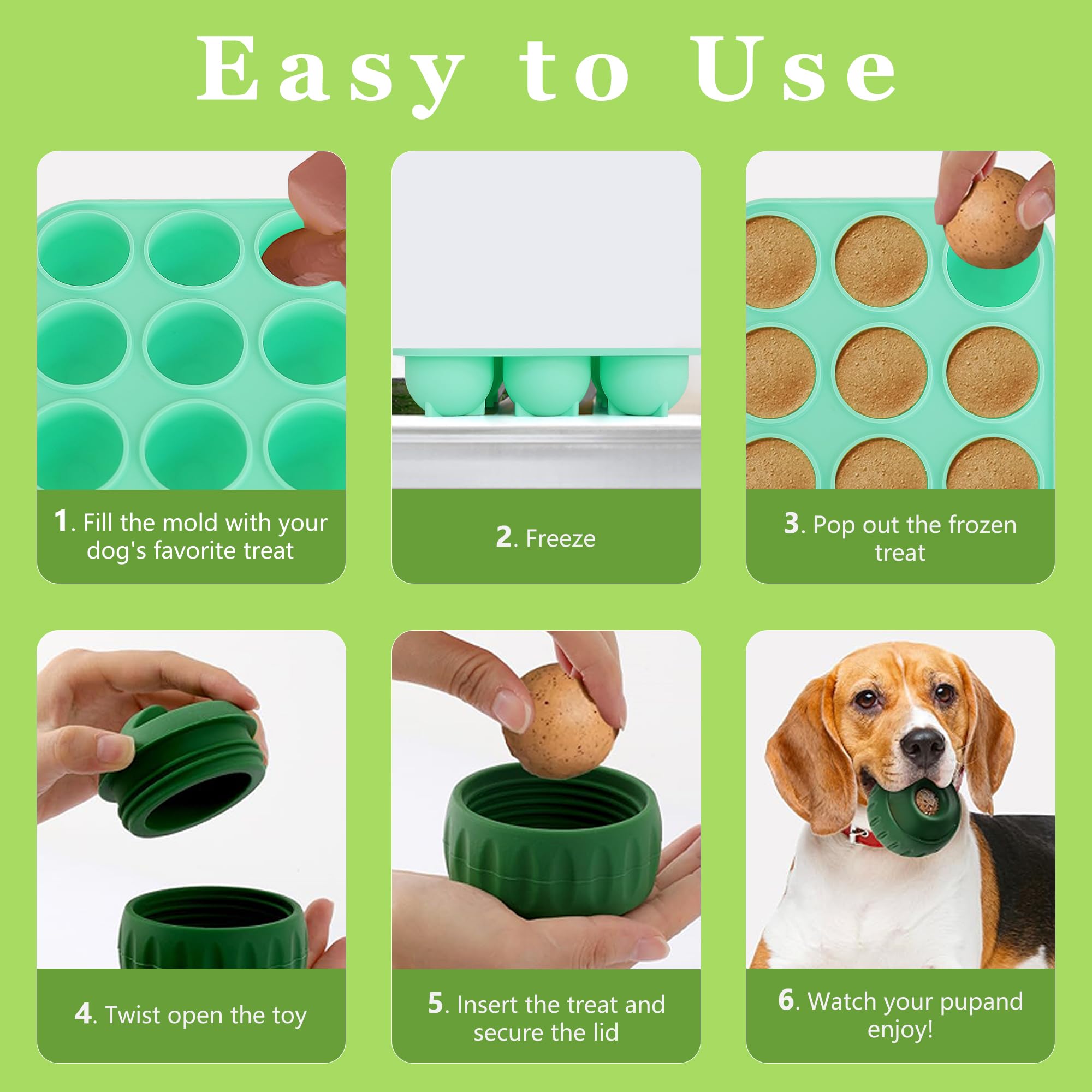 Easy to Use

1. Fill the mold with your dog's favorite treat

2. Freeze

3. Pop out the frozen treat

4. Twist open the toy

5. Insert the treat and secure the lid

6. Watch your pupand enjoy!