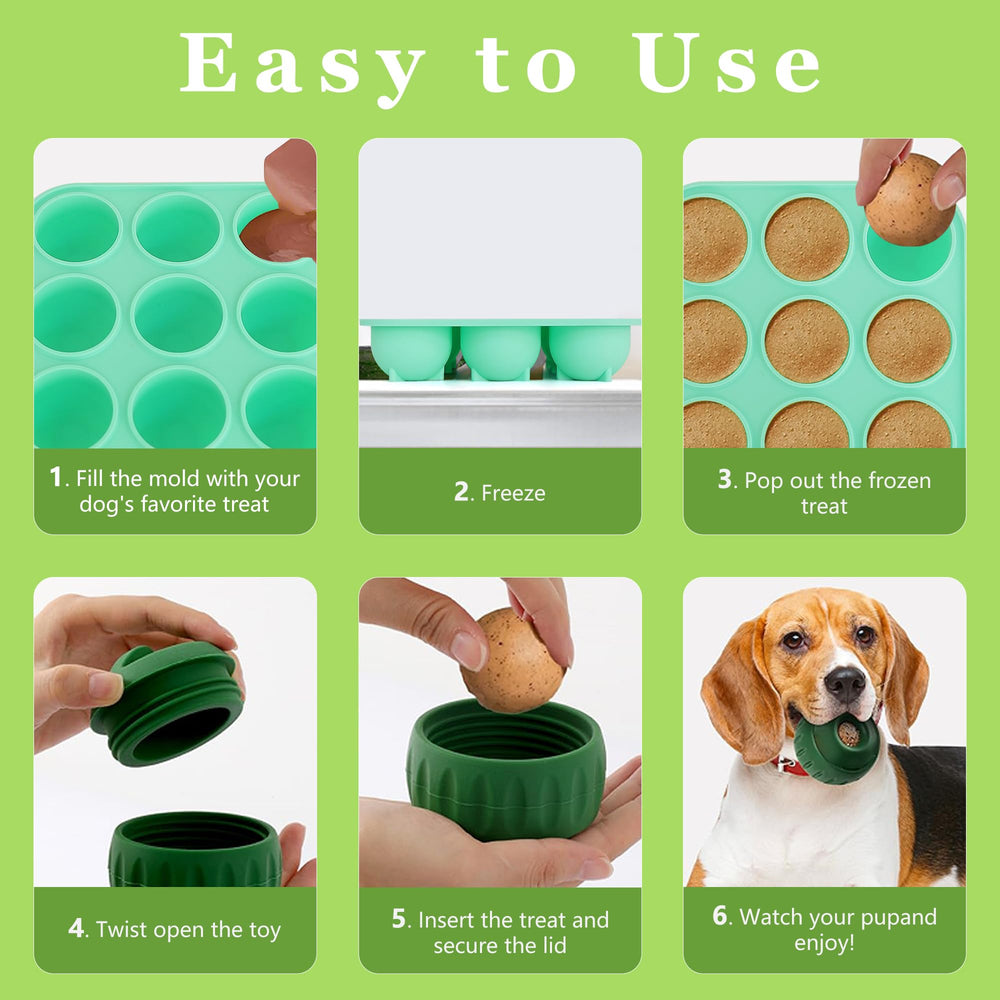 Easy to Use

1. Fill the mold with your dog's favorite treat

2. Freeze

3. Pop out the frozen treat

4. Twist open the toy

5. Insert the treat and secure the lid

6. Watch your pupand enjoy!