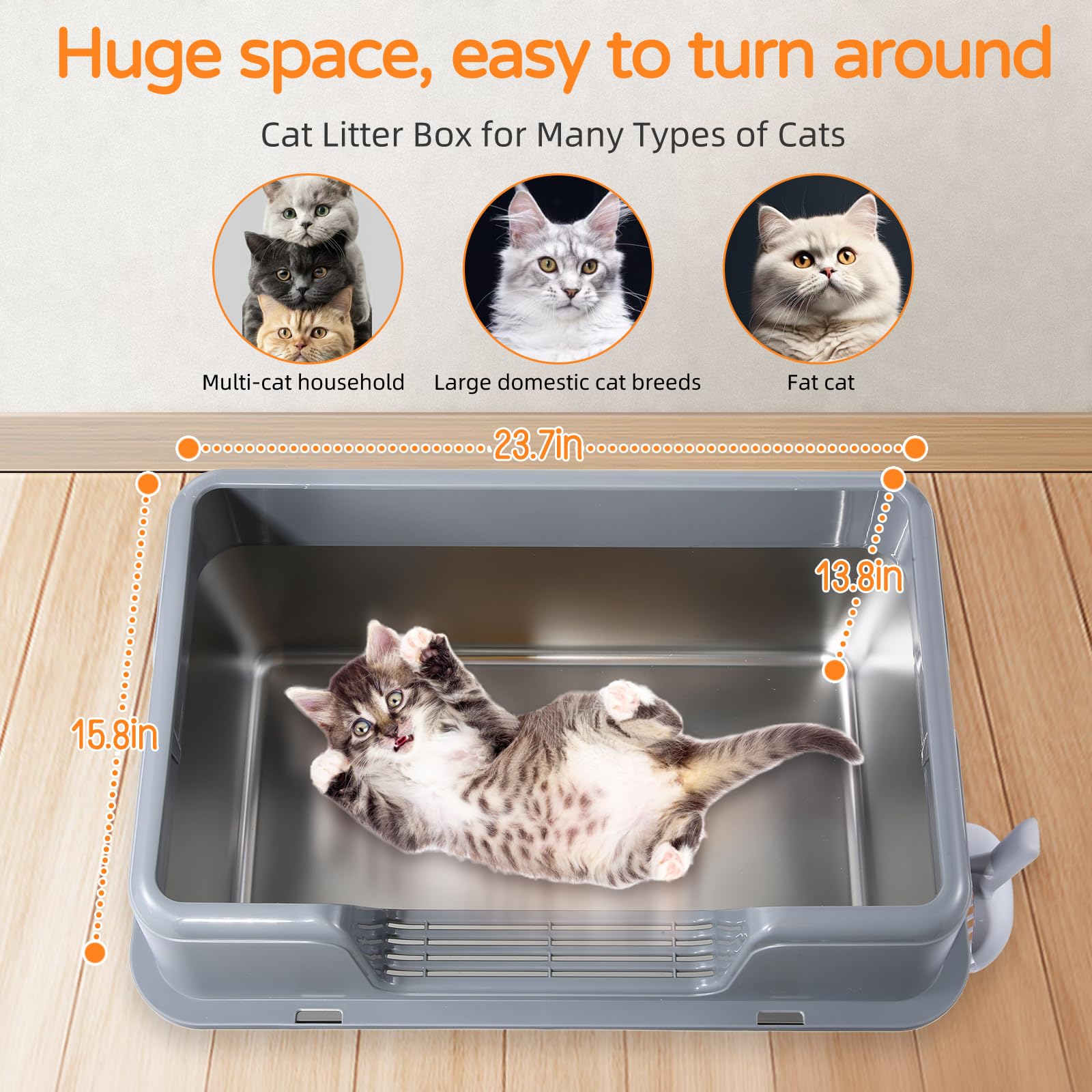 Huge space, easy to turn around

Cat Litter Box for Many Types of Cats

Multi-cat household

Large domestic cat breeds

Fat cat

23.7in

13.8in

15.8in