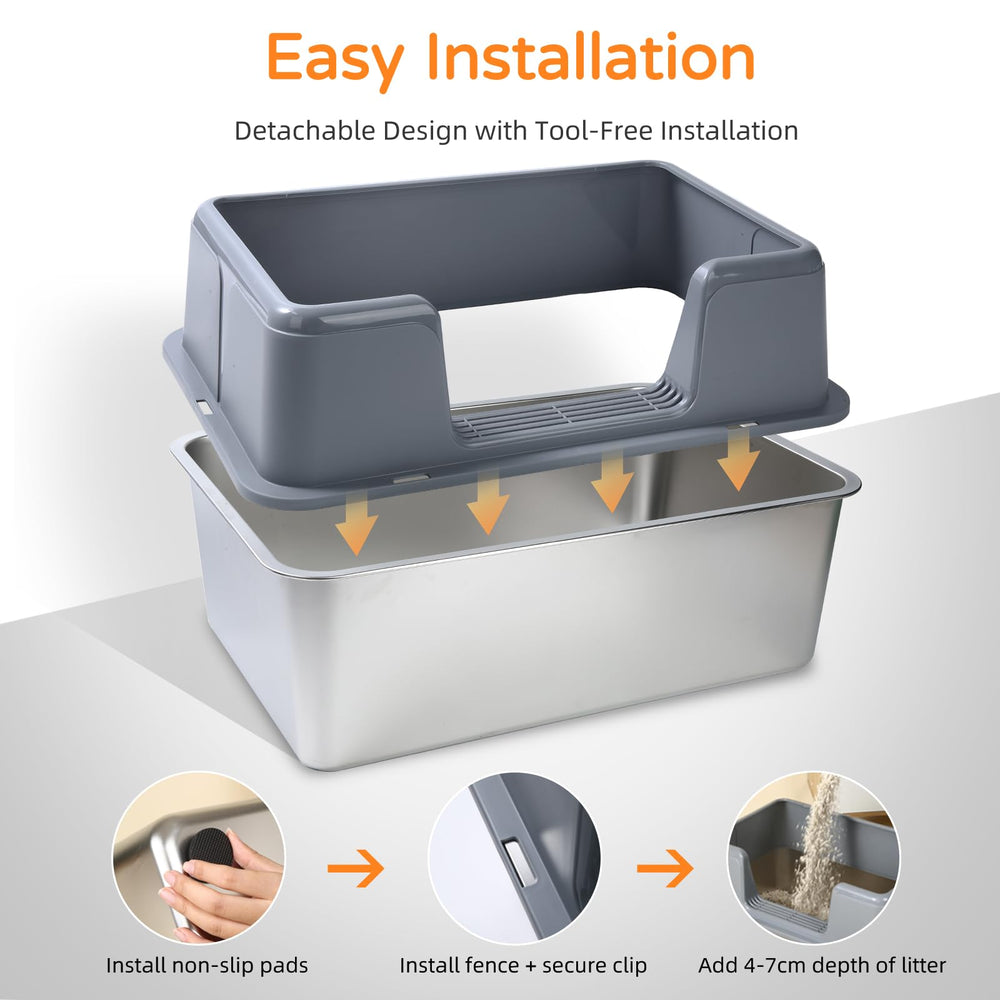 Easy Installation

Detachable Design with Tool-Free Installation

Install non-slip pads

Install fence + secure clip

Add 4-7cm depth of litter