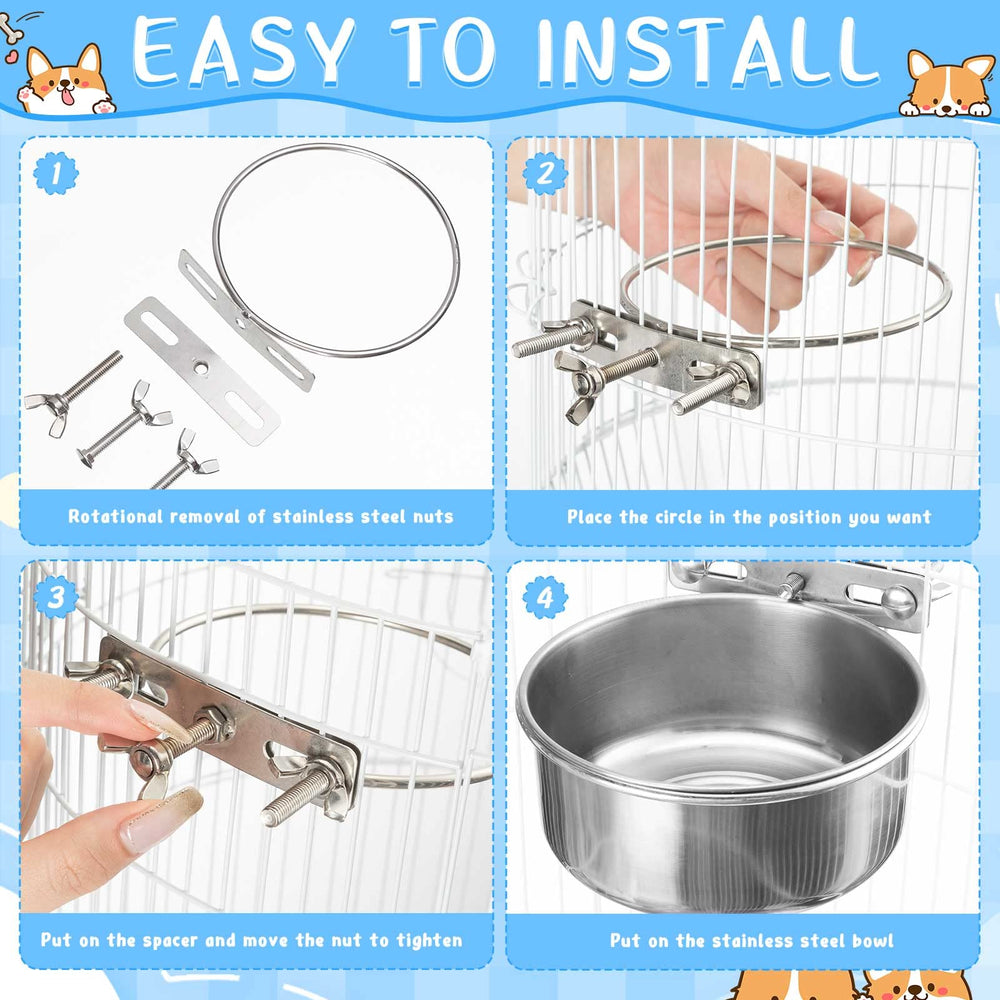 EASY TO INSTALL

1

Rotational removal of stainless steel nuts

2

Place the circle in the position you want

3

Put on the spacer and move the nut to tighten

4

Put on the stainless steel bowl