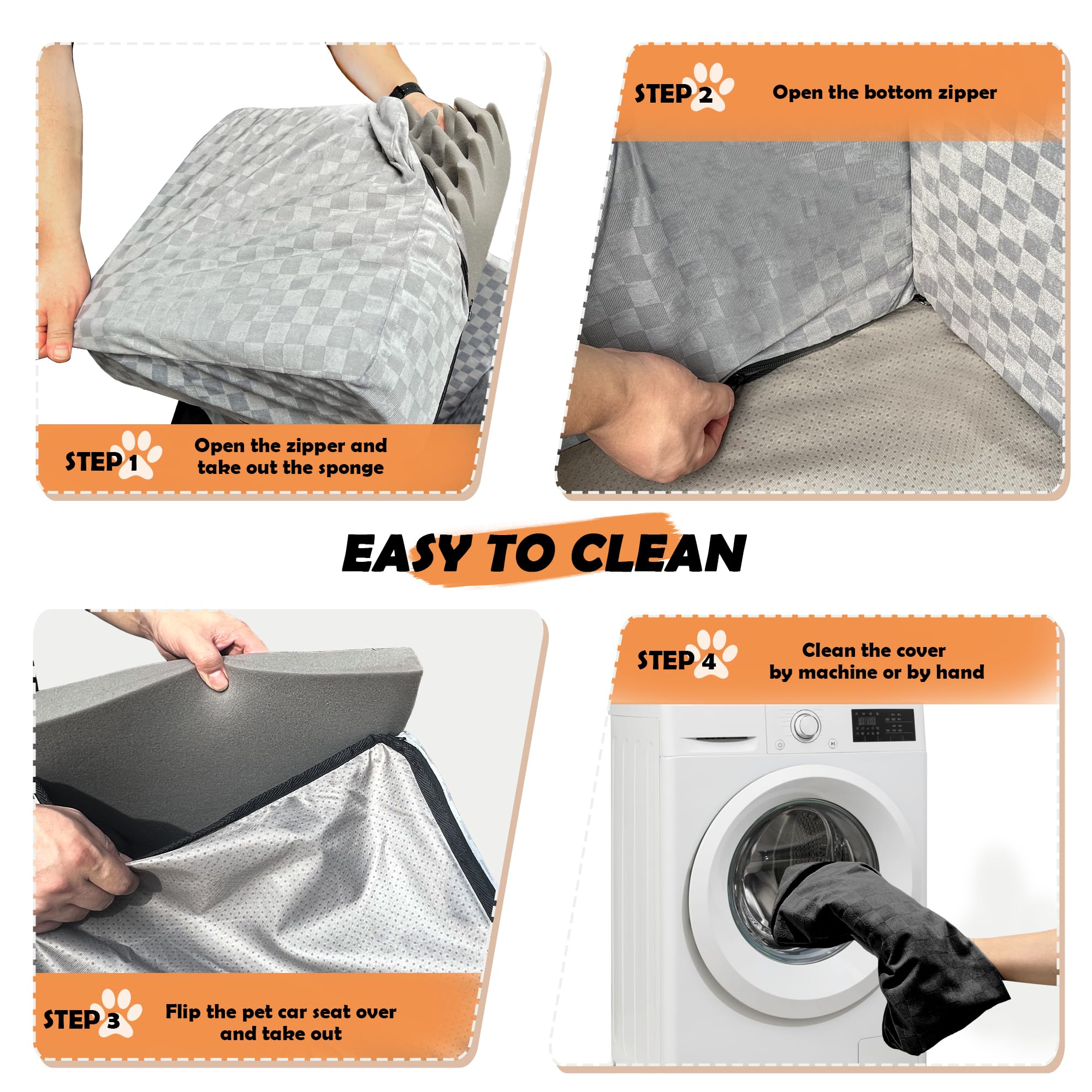 STEP 1 Open the zipper and take out the sponge

STEP 2 Open the bottom zipper

EASY TO CLEAN

STEP 3 Flip the pet car seat over and take out

STEP 4 Clean the cover by machine or by hand