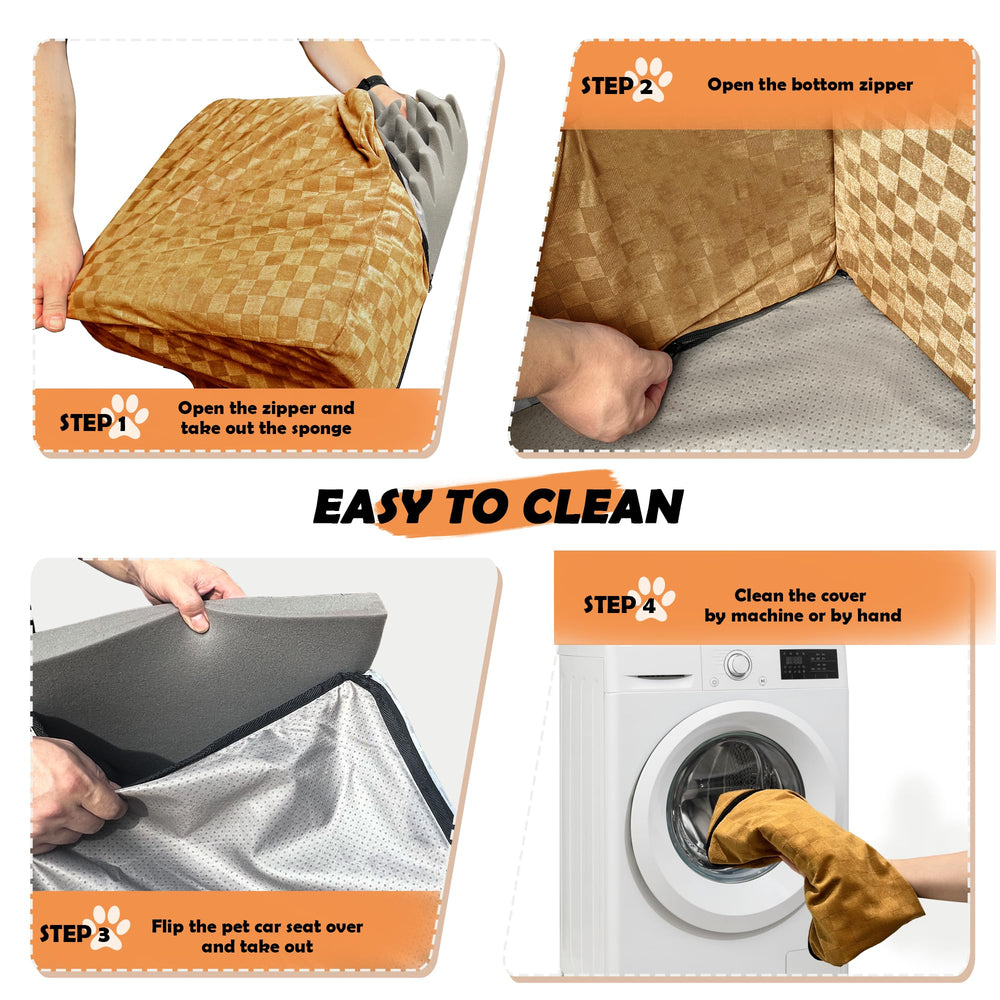 STEP 1 Open the zipper and take out the sponge

STEP 2 Open the bottom zipper

EASY TO CLEAN

STEP 3 Flip the pet car seat over and take out

STEP 4 Clean the cover by machine or by hand