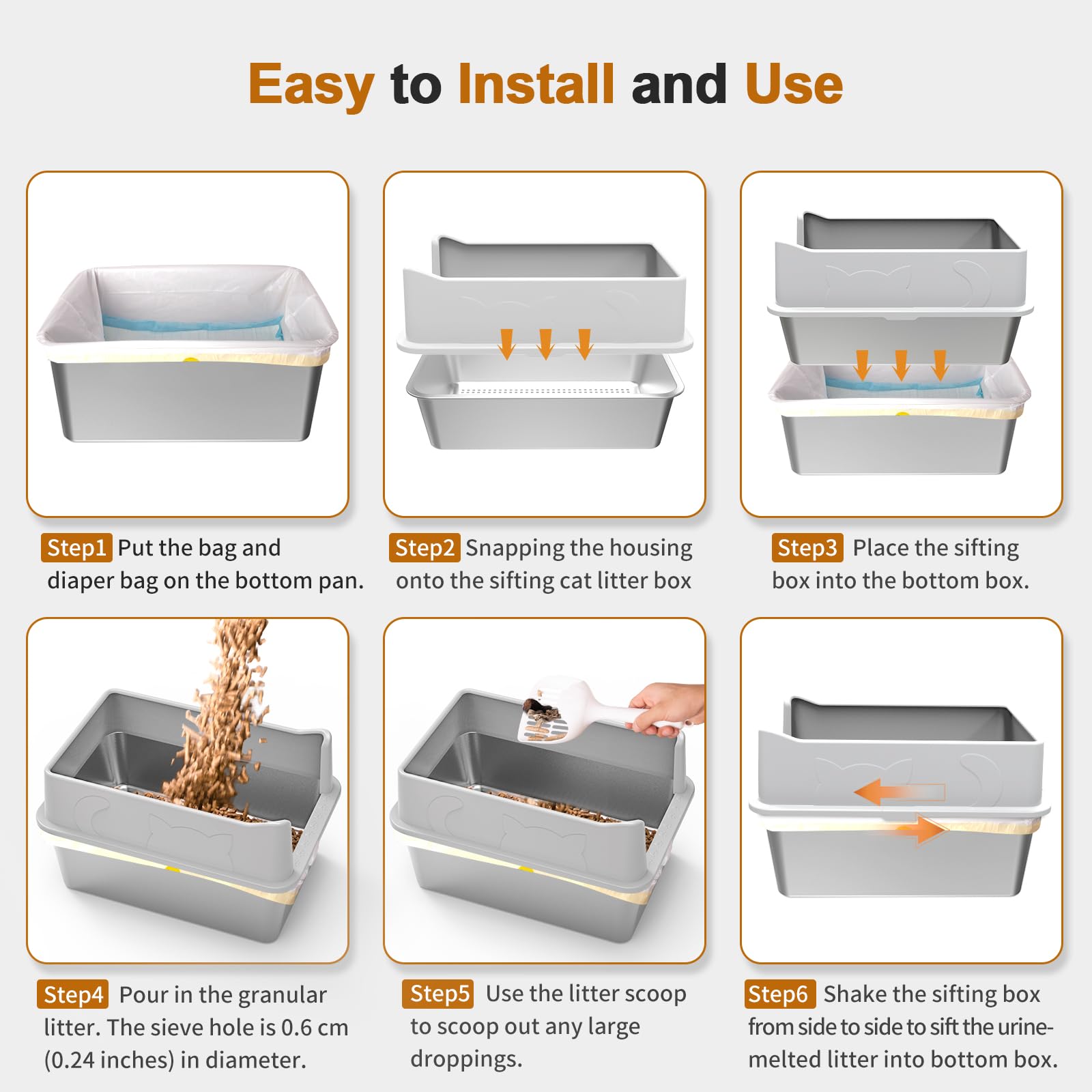 Easy to Install and Use

Step1 Put the bag and diaper bag on the bottom pan.

Step2 Snapping the housing onto the sifting cat litter box

Step3 Place the sifting box into the bottom box.

Step4 Pour in the granular litter. The sieve hole is 0.6 cm (0.24 inches) in diameter.

Step5 Use the litter scoop to scoop out any large droppings.

Step6 Shake the sifting box from side to side to sift the urine-melted litter into bottom box.