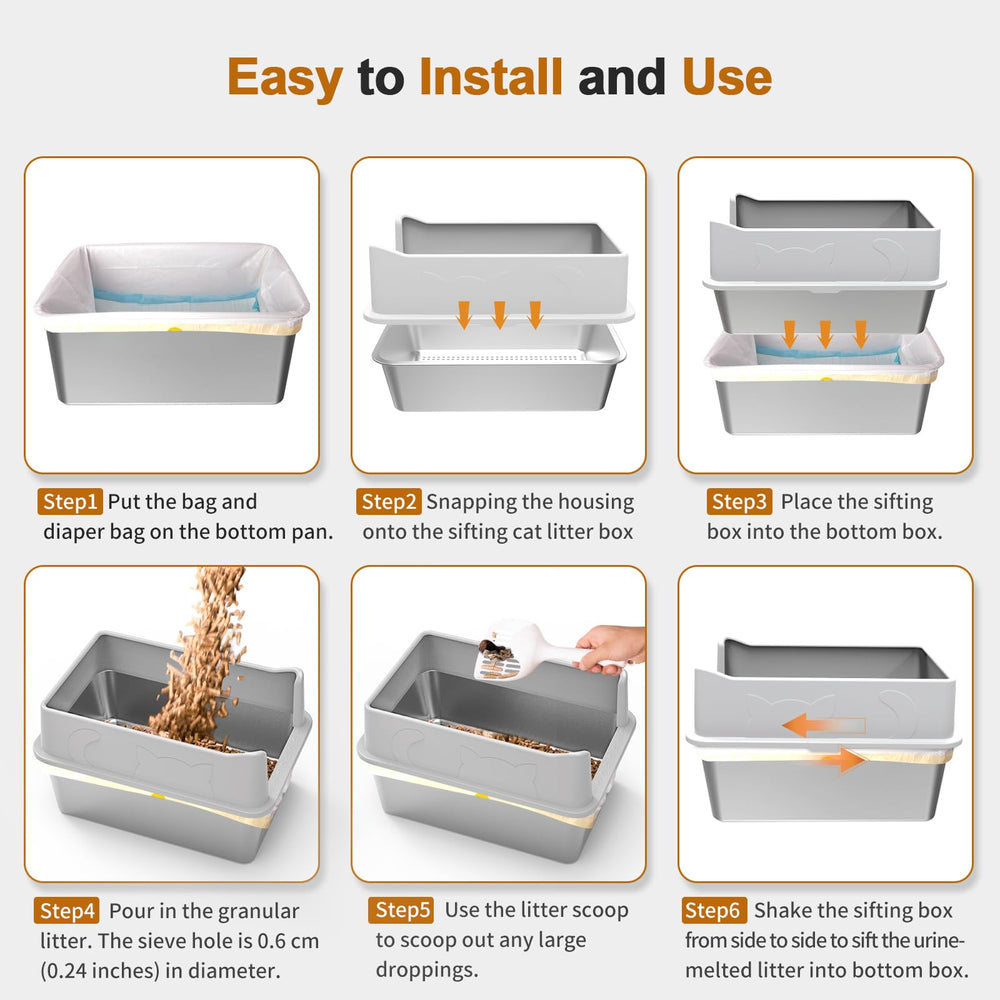 Easy to Install and Use

Step1 Put the bag and diaper bag on the bottom pan.

Step2 Snapping the housing onto the sifting cat litter box

Step3 Place the sifting box into the bottom box.

Step4 Pour in the granular litter. The sieve hole is 0.6 cm (0.24 inches) in diameter.

Step5 Use the litter scoop to scoop out any large droppings.

Step6 Shake the sifting box from side to side to sift the urine-melted litter into bottom box.