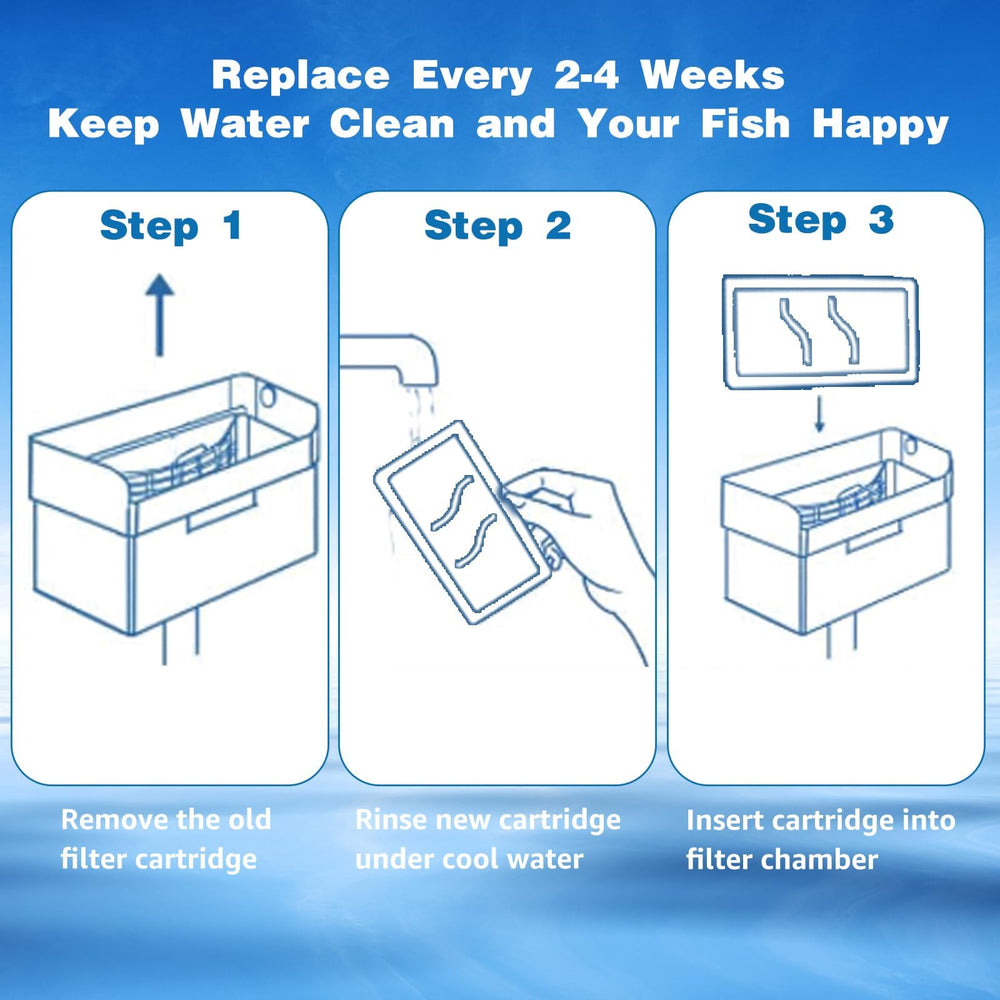 Replace Every 2-4 Weeks
Keep Water Clean and Your Fish Happy

Step 1

Remove the old filter cartridge

Step 2

Rinse new cartridge under cool water

Step 3

Insert cartridge into filter chamber