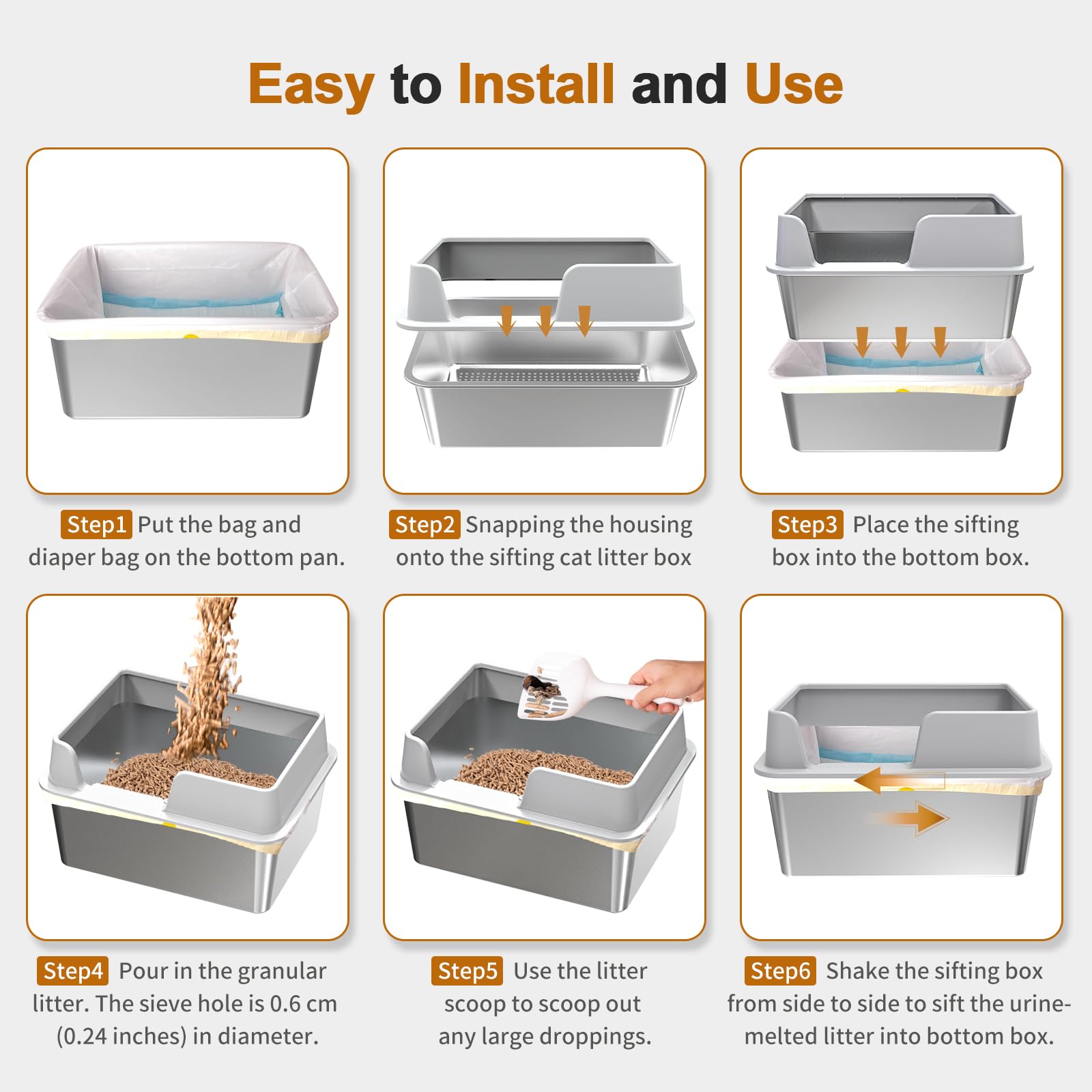 Easy to Install and Use

Step1 Put the bag and diaper bag on the bottom pan.

Step2 Snapping the housing onto the sifting cat litter box

Step3 Place the sifting box into the bottom box.

Step4 Pour in the granular litter. The sieve hole is 0.6 cm (0.24 inches) in diameter.

Step5 Use the litter scoop to scoop out any large droppings.

Step6 Shake the sifting box from side to side to sift the urine-melted litter into bottom box.