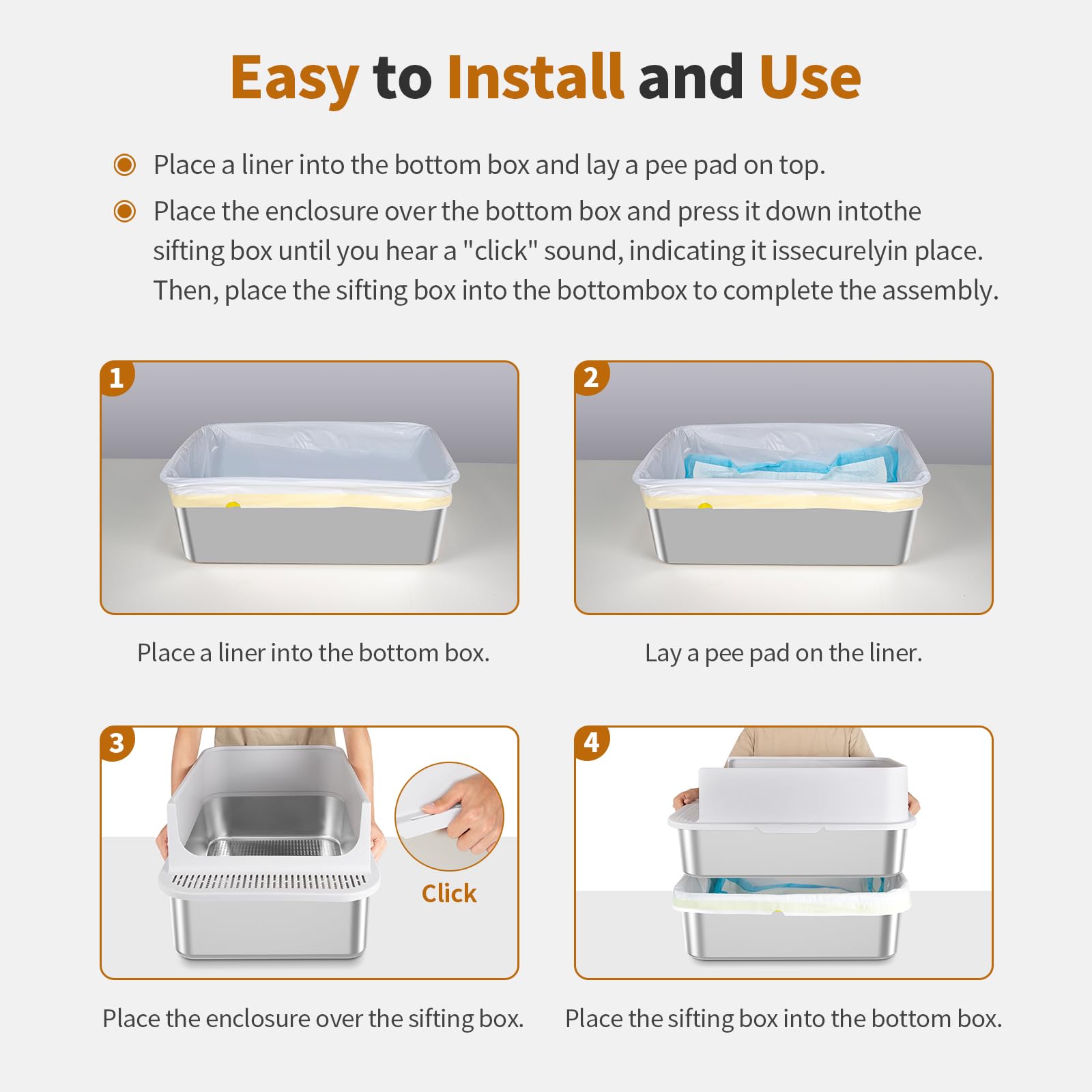 Easy to Install and Use

Place a liner into the bottom box and lay a pee pad on top.

Place the enclosure over the bottom box and press it down intothe sifting box until you hear a "click" sound, indicating it issecurelyin place. Then, place the sifting box into the bottombox to complete the assembly.

1

Place a liner into the bottom box.

2

Lay a pee pad on the liner.

3

Click

Place the enclosure over the sifting box.

4

Place the sifting box into the bottom box.