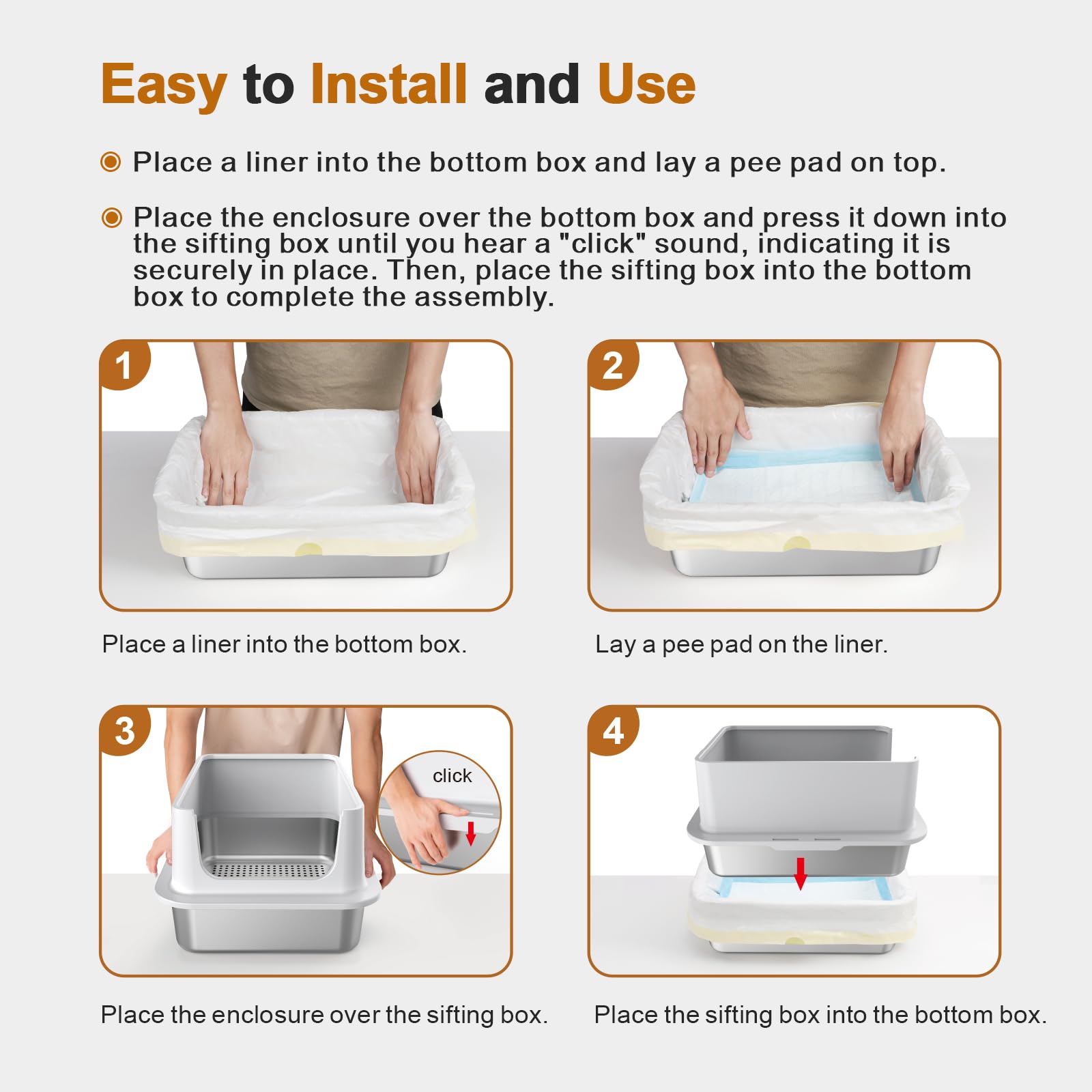 Easy to Install and Use

Place a liner into the bottom box and lay a pee pad on top.

Place the enclosure over the bottom box and press it down into the sifting box until you hear a "click" sound, indicating it is securely in place. Then, place the sifting box into the bottom box to complete the assembly.

1

Place a liner into the bottom box.

2

Lay a pee pad on the liner.

3

click

Place the enclosure over the sifting box.

4

Place the sifting box into the bottom box.