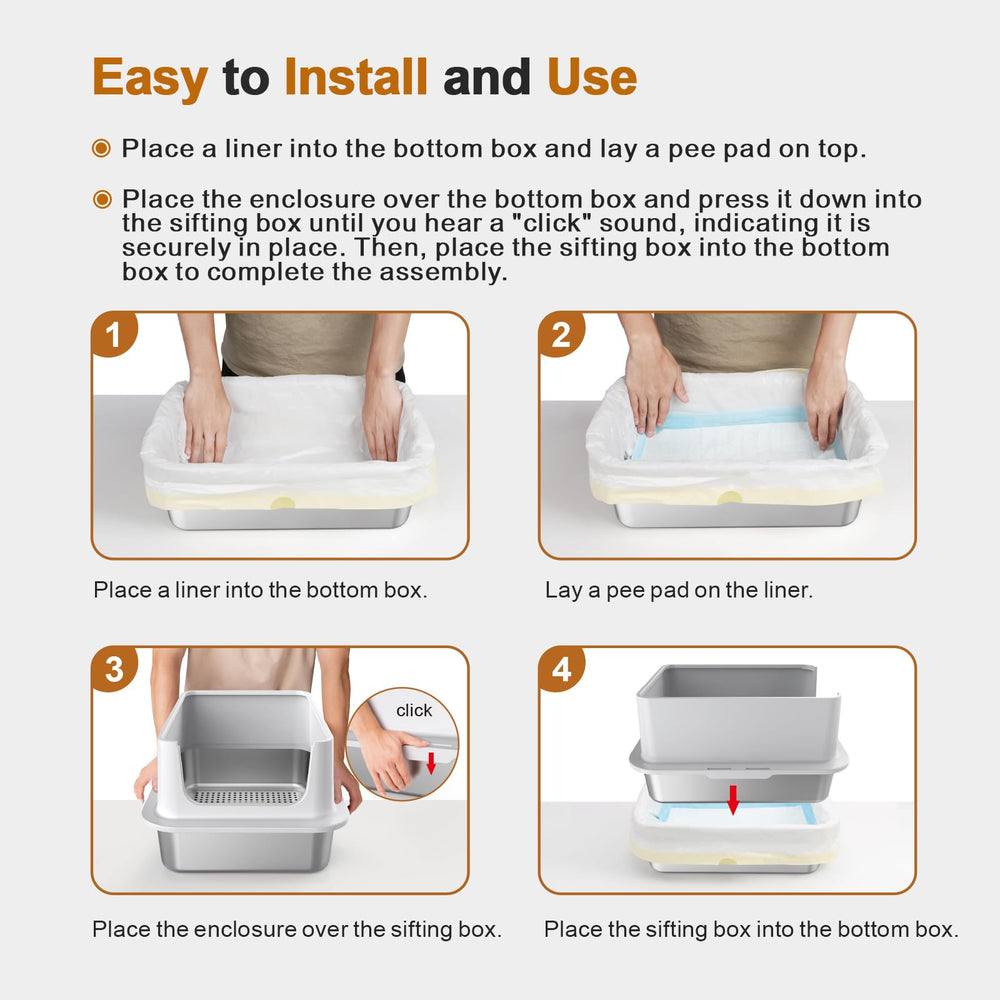 Easy to Install and Use

Place a liner into the bottom box and lay a pee pad on top.

Place the enclosure over the bottom box and press it down into the sifting box until you hear a "click" sound, indicating it is securely in place. Then, place the sifting box into the bottom box to complete the assembly.

1

Place a liner into the bottom box.

2

Lay a pee pad on the liner.

3

click

Place the enclosure over the sifting box.

4

Place the sifting box into the bottom box.