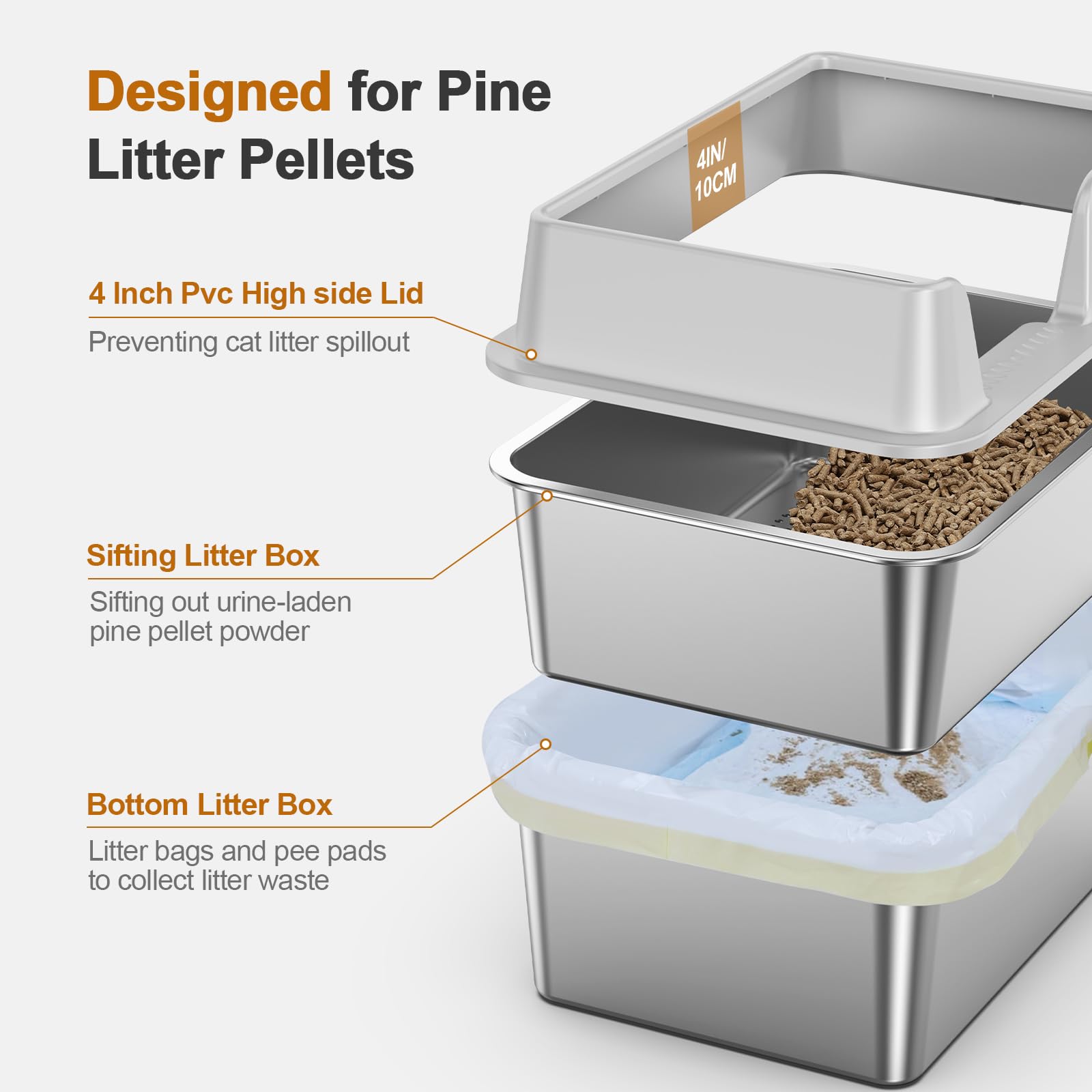 Designed for Pine Litter Pellets

4IN/ 10CM

4 Inch Pvc High side Lid

Preventing cat litter spillout

Sifting Litter Box

Sifting out urine-laden pine pellet powder

Bottom Litter Box

Litter bags and pee pads to collect litter waste