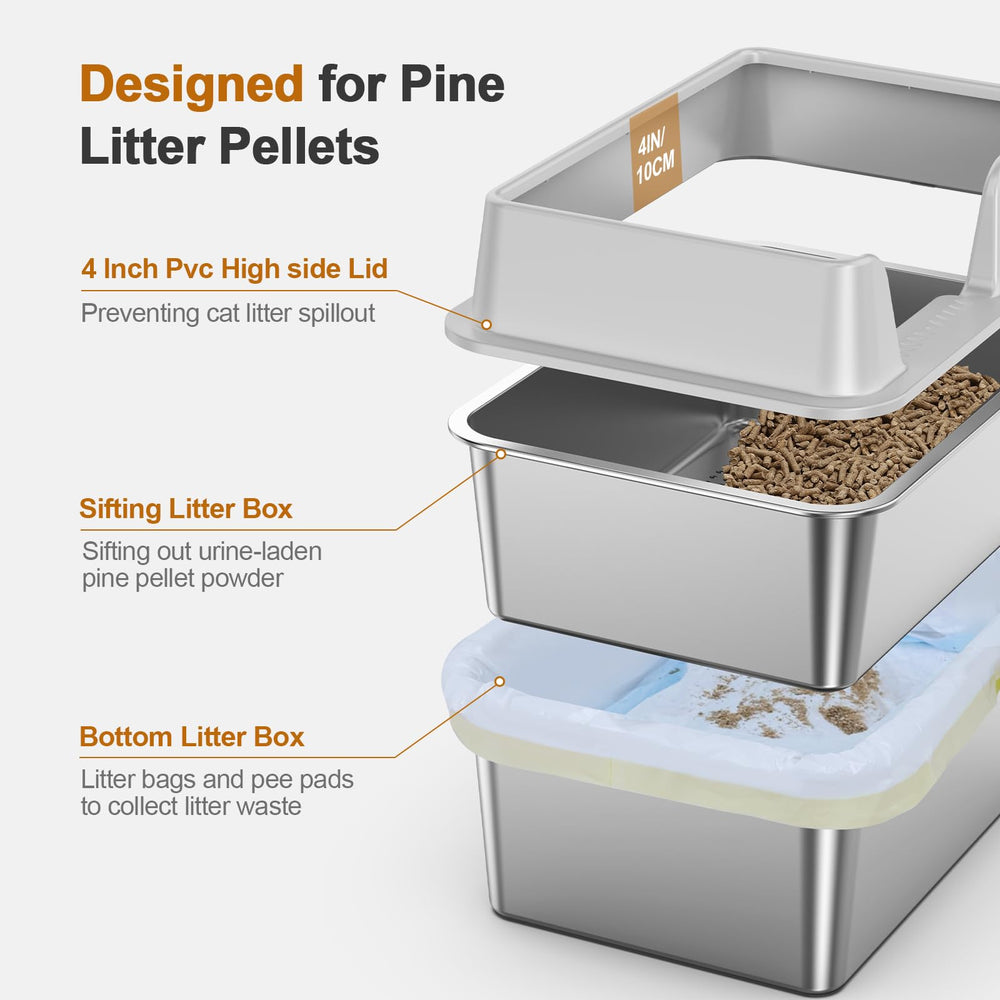 Designed for Pine Litter Pellets

4IN/ 10CM

4 Inch Pvc High side Lid

Preventing cat litter spillout

Sifting Litter Box

Sifting out urine-laden pine pellet powder

Bottom Litter Box

Litter bags and pee pads to collect litter waste