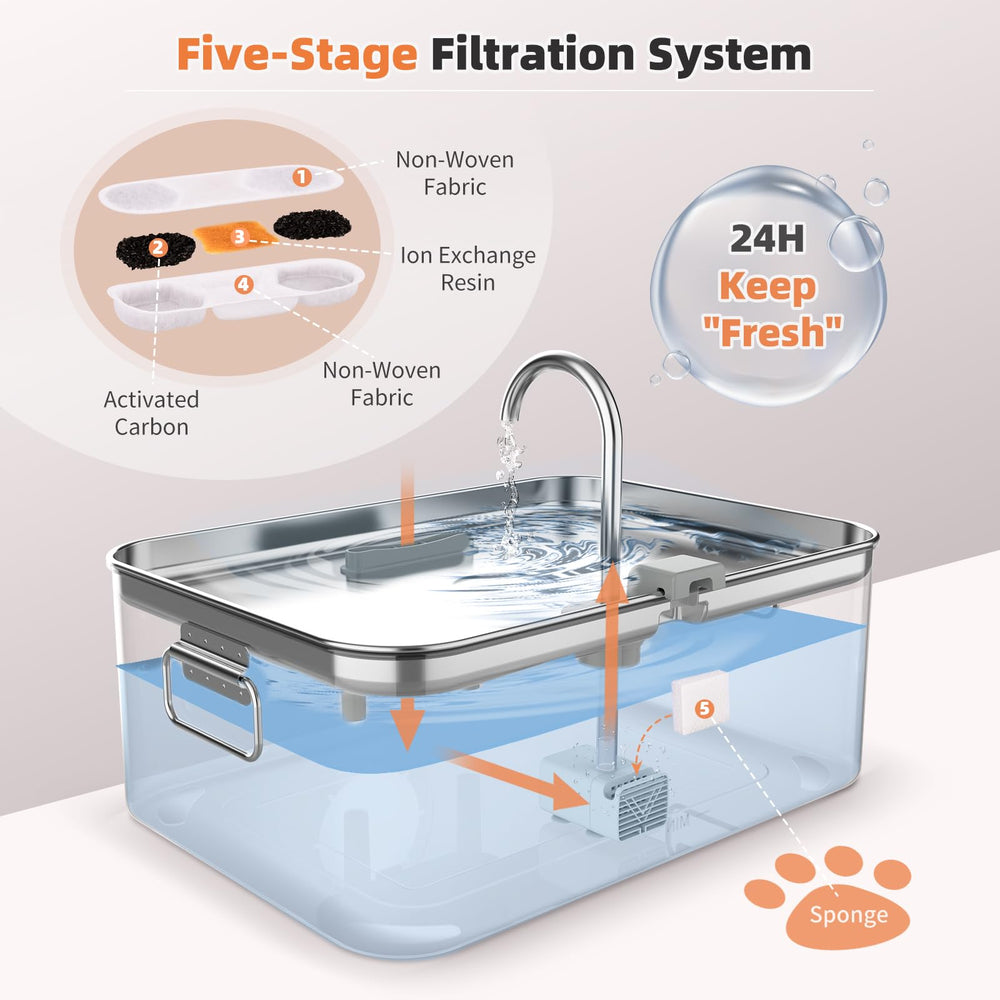 Five-Stage Filtration System

1
Non-Woven Fabric

2
3
Ion Exchange Resin

4
Non-Woven Fabric

Activated Carbon

24H Keep "Fresh"

5

Sponge