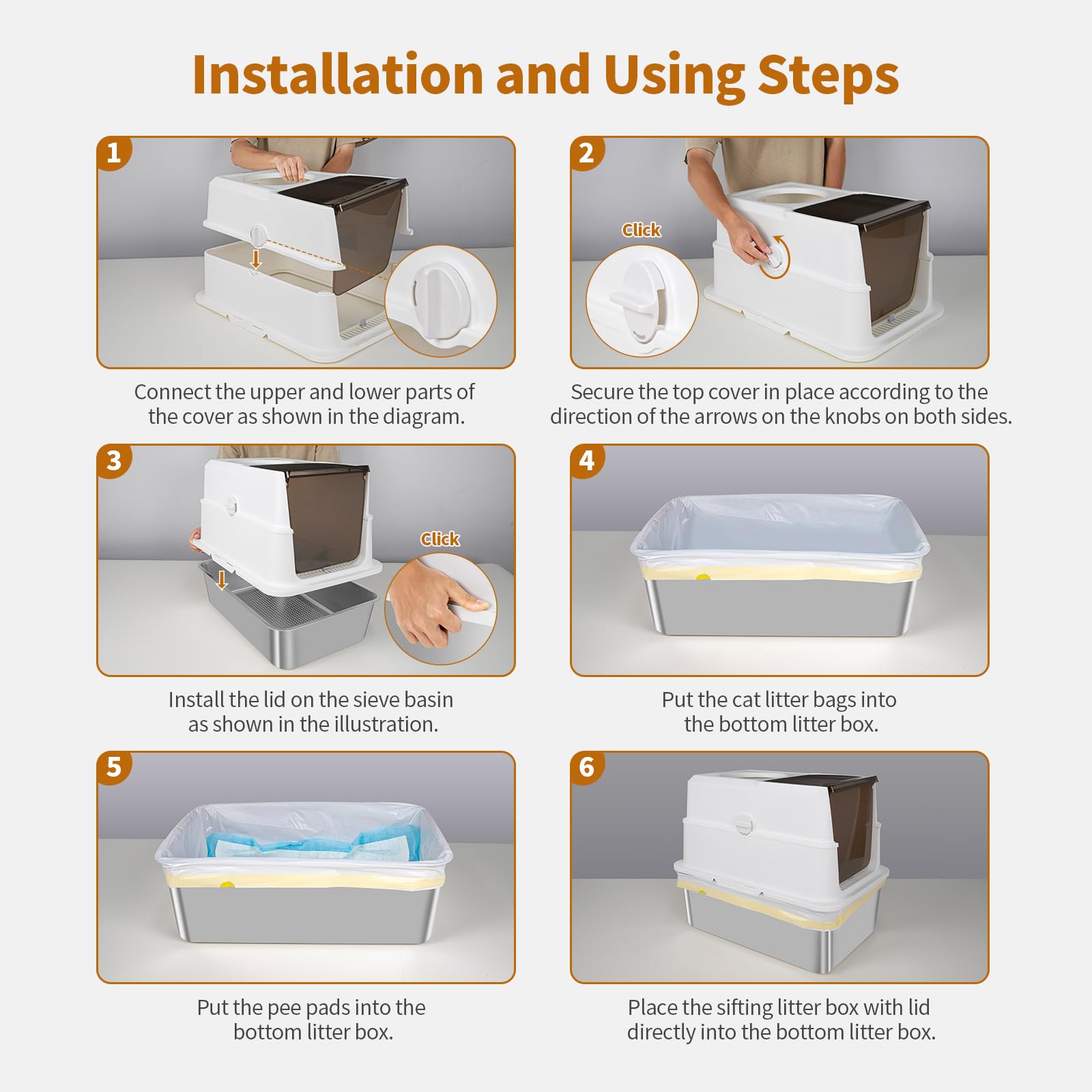 Installation and Using Steps

1

Connect the upper and lower parts of the cover as shown in the diagram.

2

Click

Secure the top cover in place according to the direction of the arrows on the knobs on both sides.

3

Click

Install the lid on the sieve basin as shown in the illustration.

4

Put the cat litter bags into the bottom litter box.

5

Put the pee pads into the bottom litter box.

6

Place the sifting litter box with lid directly into the bottom litter box.