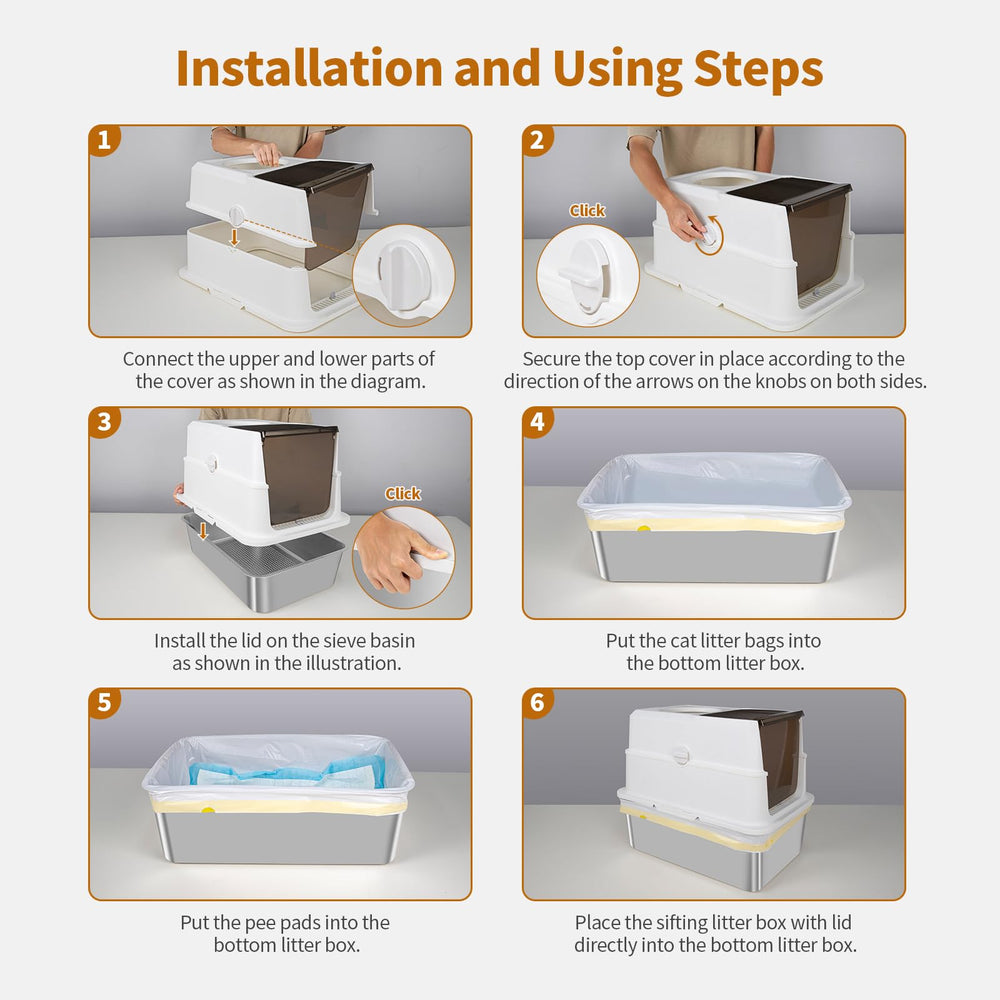 Installation and Using Steps

1

Connect the upper and lower parts of the cover as shown in the diagram.

2

Click

Secure the top cover in place according to the direction of the arrows on the knobs on both sides.

3

Click

Install the lid on the sieve basin as shown in the illustration.

4

Put the cat litter bags into the bottom litter box.

5

Put the pee pads into the bottom litter box.

6

Place the sifting litter box with lid directly into the bottom litter box.