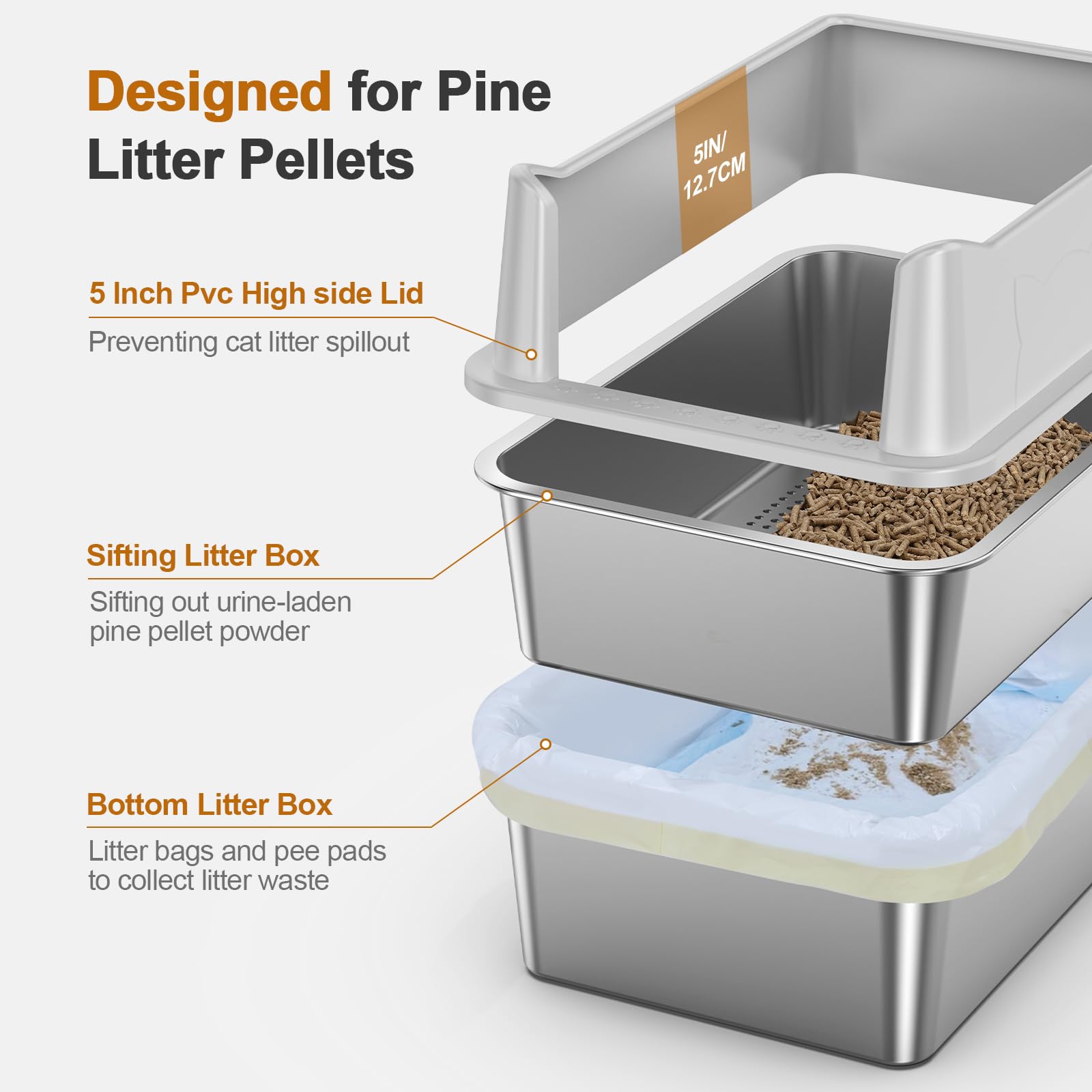 Designed for Pine Litter Pellets

5IN/ 12.7CM

5 Inch Pvc High side Lid

Preventing cat litter spillout

Sifting Litter Box

Sifting out urine-laden pine pellet powder

Bottom Litter Box

Litter bags and pee pads to collect litter waste