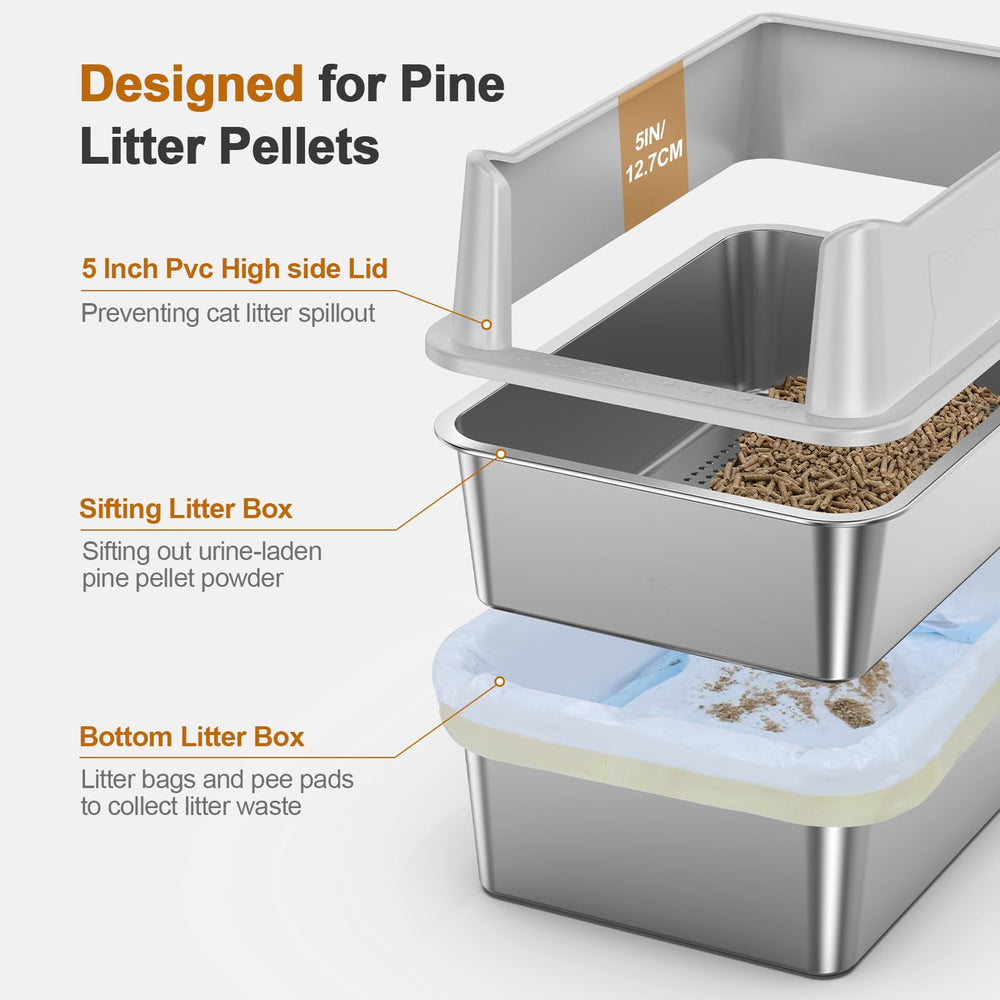 Designed for Pine Litter Pellets

5IN/ 12.7CM

5 Inch Pvc High side Lid
Preventing cat litter spillout

Sifting Litter Box
Sifting out urine-laden pine pellet powder

Bottom Litter Box
Litter bags and pee pads to collect litter waste