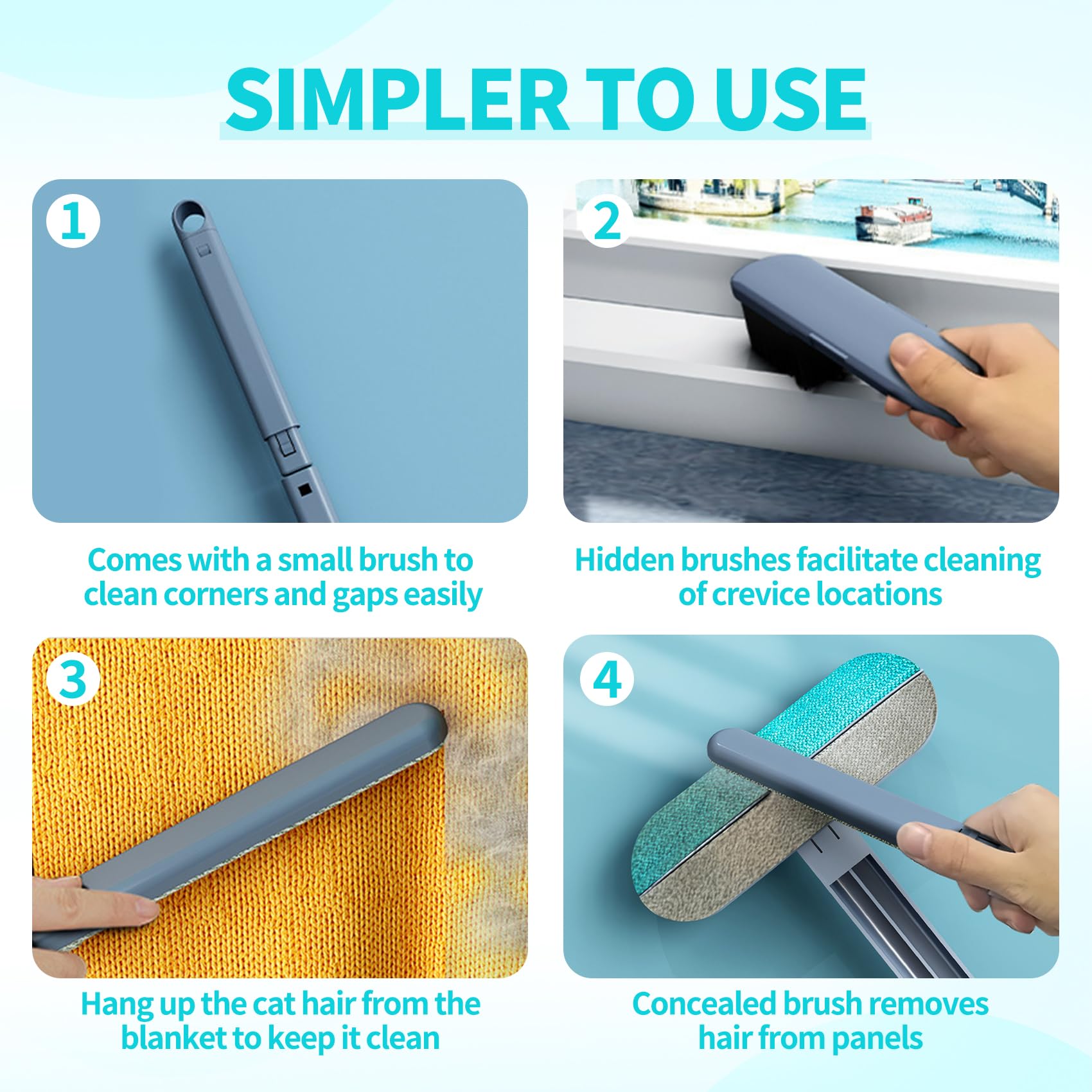 SIMPLER TO USE

1

Comes with a small brush to clean corners and gaps easily

2

Hidden brushes facilitate cleaning of crevice locations

3

Hang up the cat hair from the blanket to keep it clean

4

Concealed brush removes hair from panels