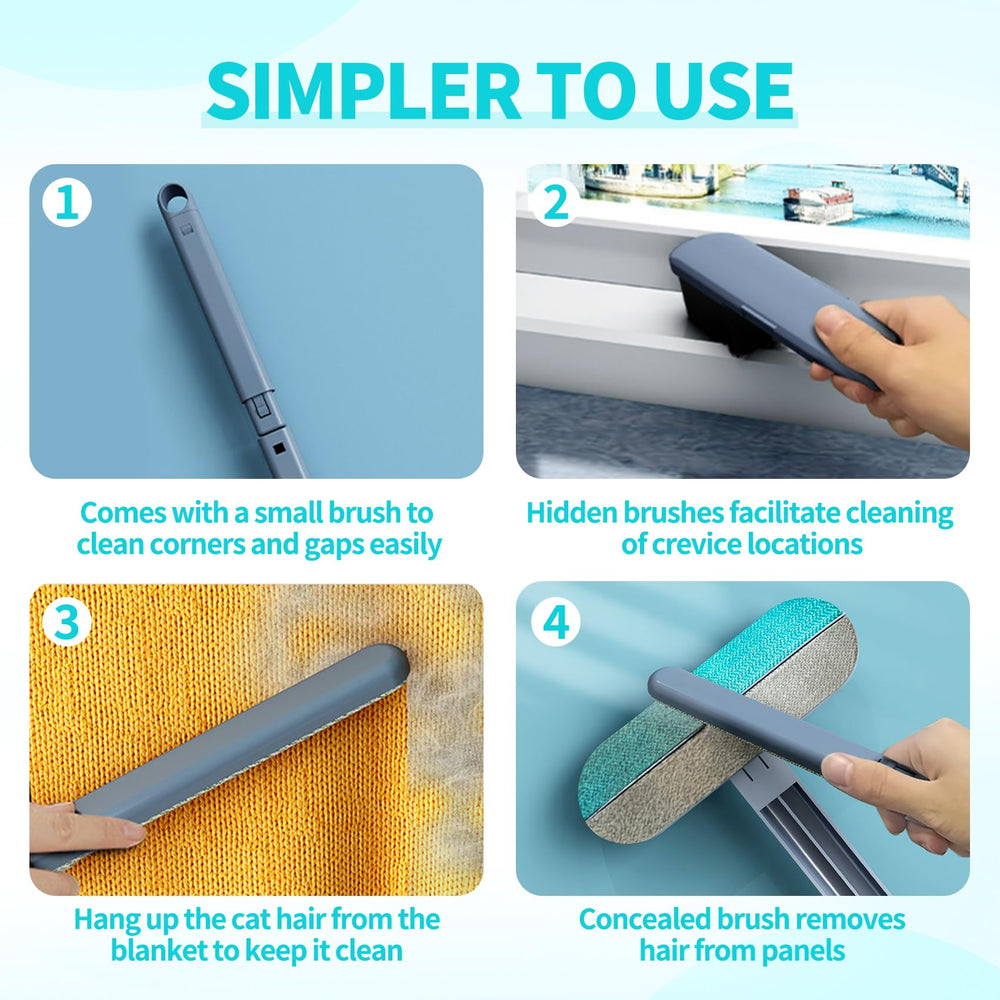 SIMPLER TO USE

1

Comes with a small brush to clean corners and gaps easily

2

Hidden brushes facilitate cleaning of crevice locations

3

Hang up the cat hair from the blanket to keep it clean

4

Concealed brush removes hair from panels